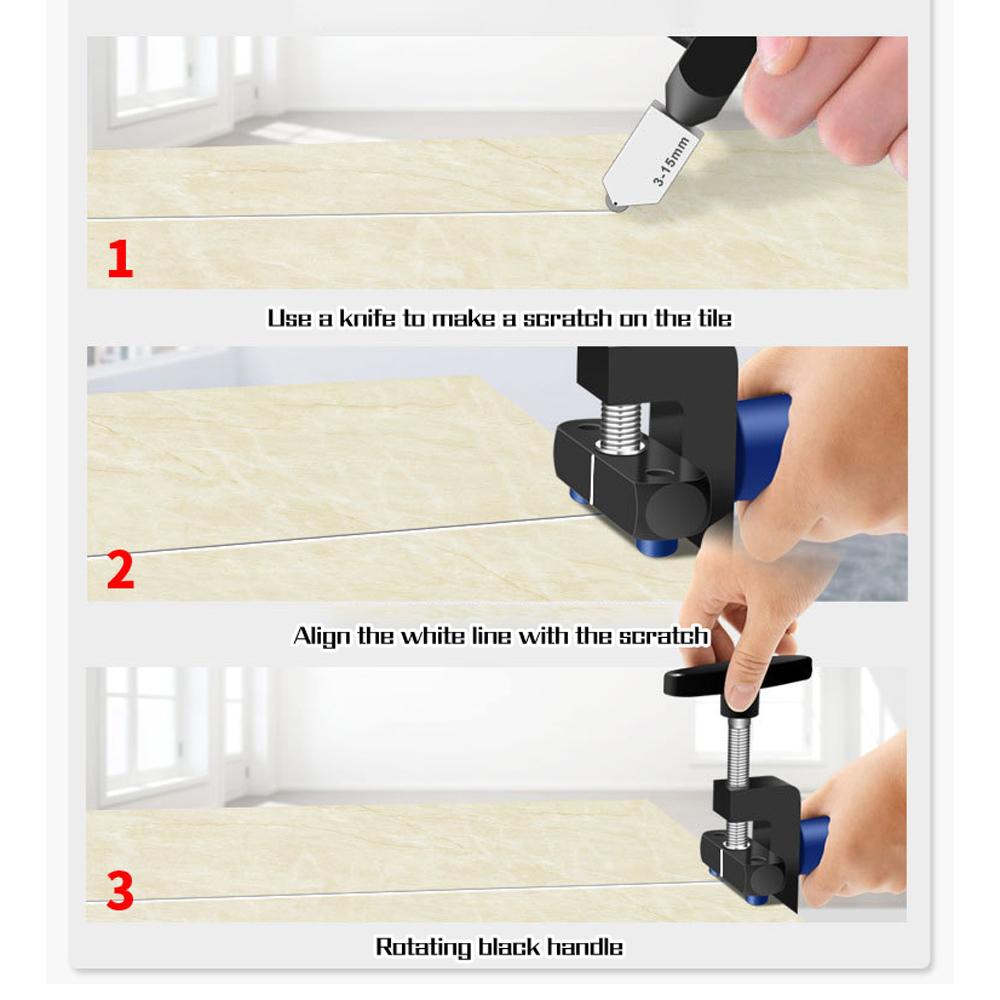 3-15mm

1

Use a knife to make a scratch on the tile

2

Align the white line with the scratch

3

Rotating black handle