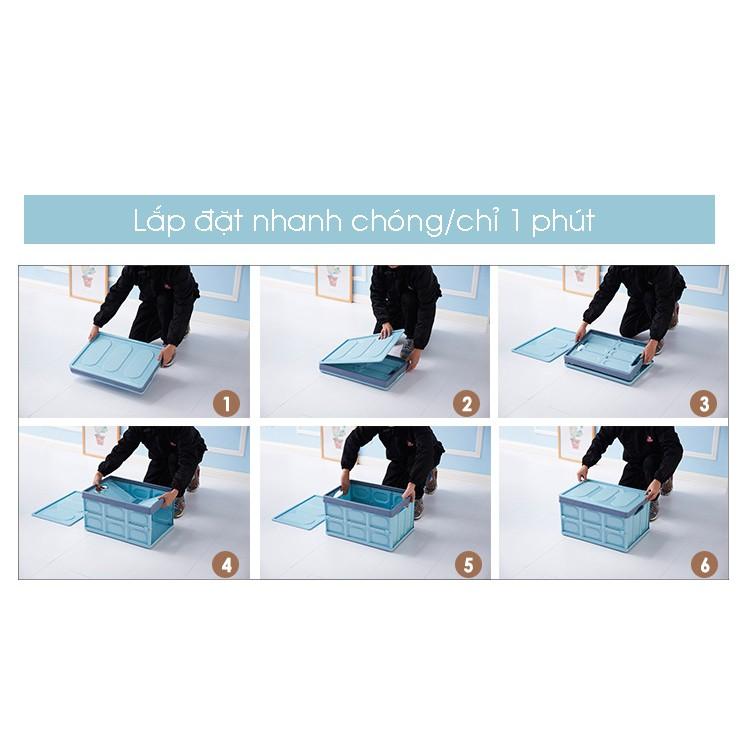 Lắp đặt nhanh chóng/chỉ 1 phút

1

2

3

4

5

6