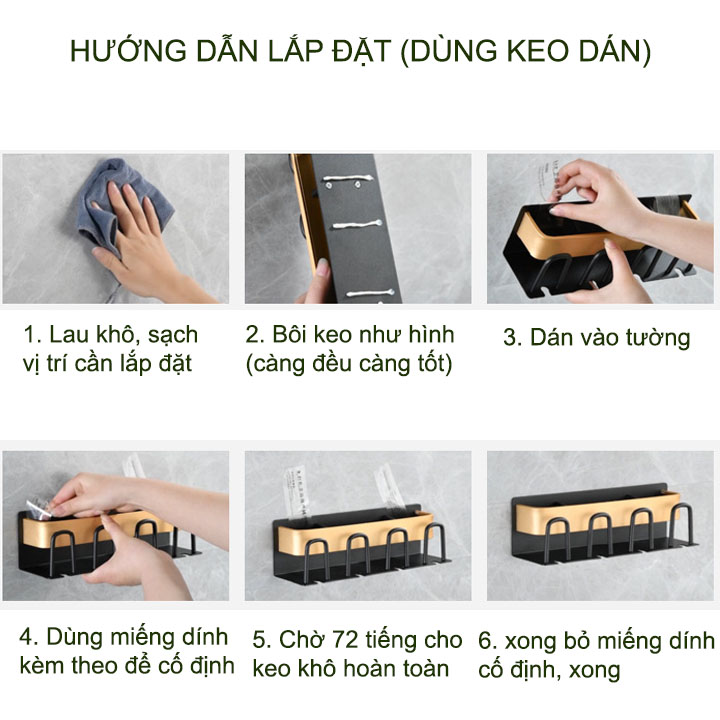 HƯỚNG DẪN LẮP ĐẶT (DÙNG KEO DÁN)

1. Lau khô, sạch vị trí cần lắp đặt

2. Bôi keo như hình (càng đều càng tốt)

3. Dán vào tường

4. Dùng miếng dính kèm theo để cố định

5. Chờ 72 tiếng cho keo khô hoàn toàn

6. xong bỏ miếng dính cố định, xong