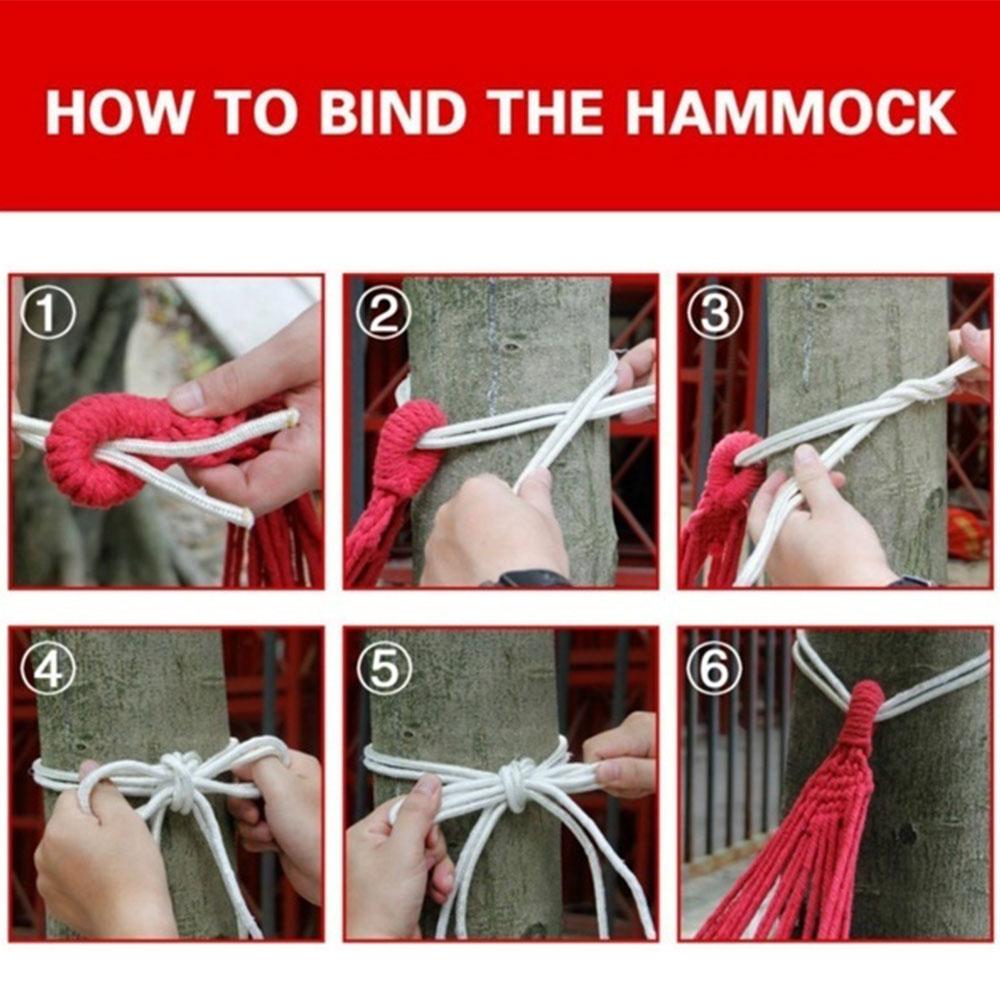 HOW TO BIND THE HAMMOCK

①

②

③

④

⑤

⑥