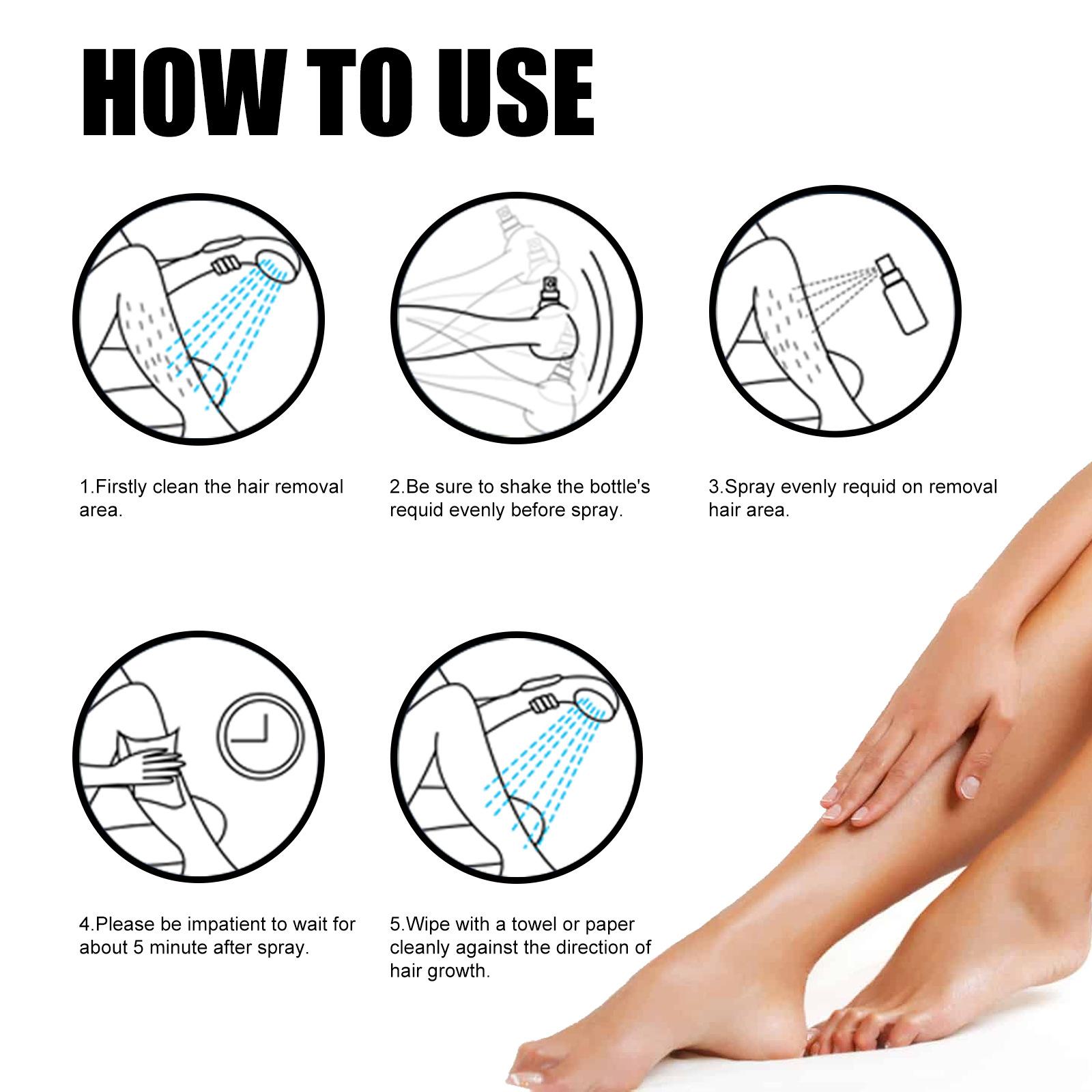 HOW TO USE

1.Firstly clean the hair removal area.

2.Be sure to shake the bottle's requid evenly before spray.

3.Spray evenly requid on removal hair area.

4.Please be impatient to wait for about 5 minute after spray.

5.Wipe with a towel or paper cleanly against the direction of hair growth.