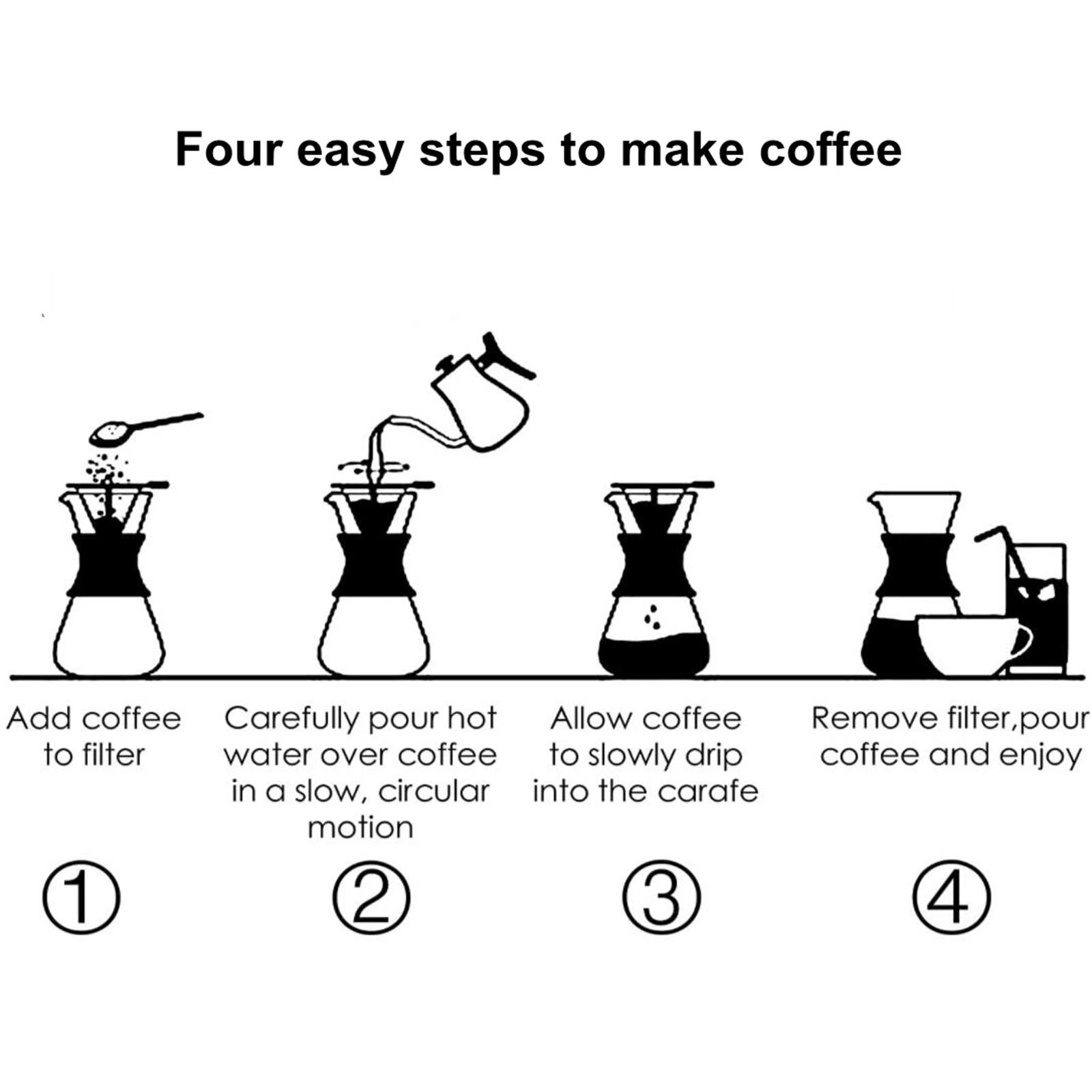 Four easy steps to make coffee

Add coffee to filter

Carefully pour hot water over coffee in a slow, circular motion

Allow coffee to slowly drip into the carafe

Remove filter,pour coffee and enjoy

①

②

③

④