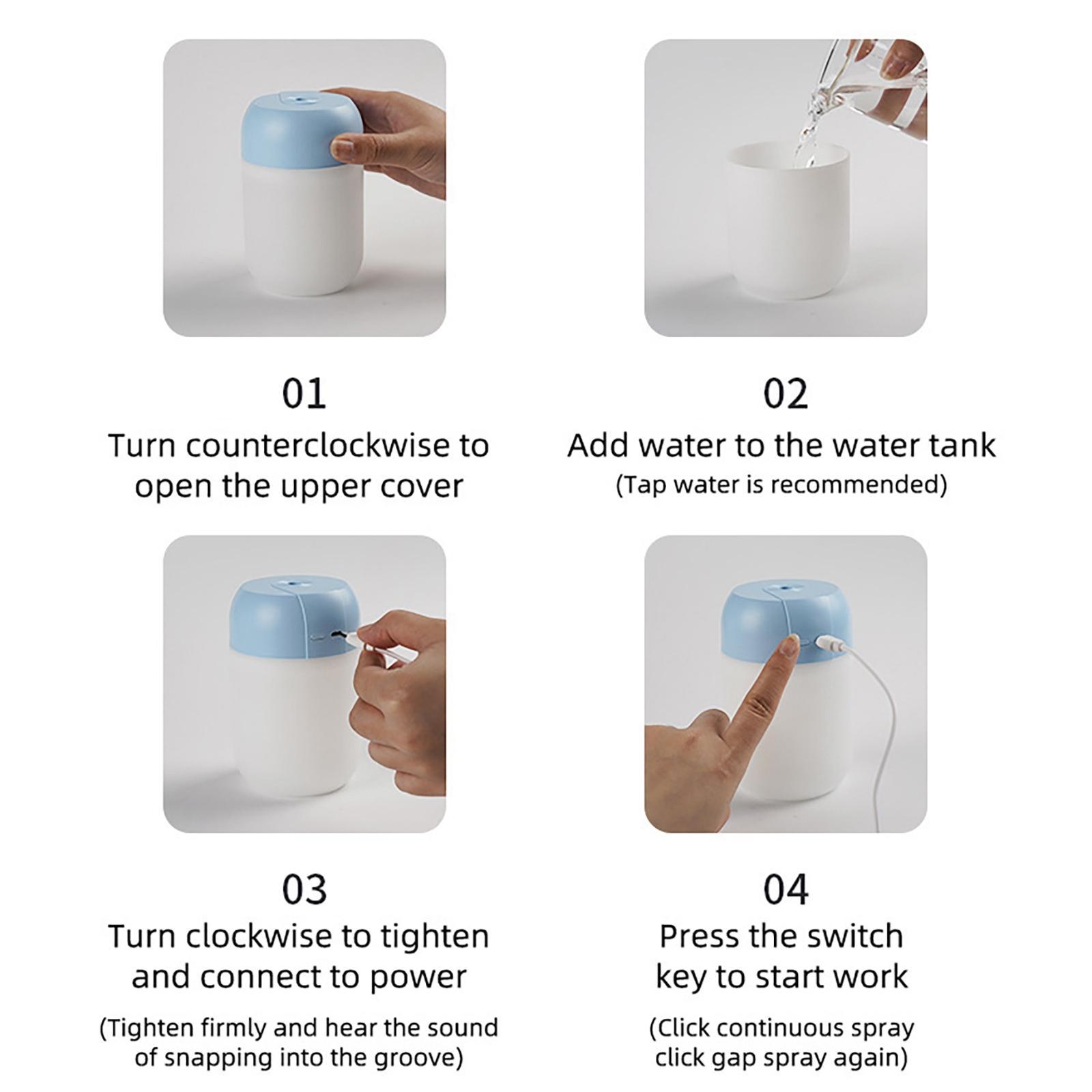 01
Turn counterclockwise to open the upper cover

02
Add water to the water tank
(Tap water is recommended)

03
Turn clockwise to tighten and connect to power
(Tighten firmly and hear the sound of snapping into the groove)

04
Press the switch key to start work
(Click continuous spray click gap spray again)