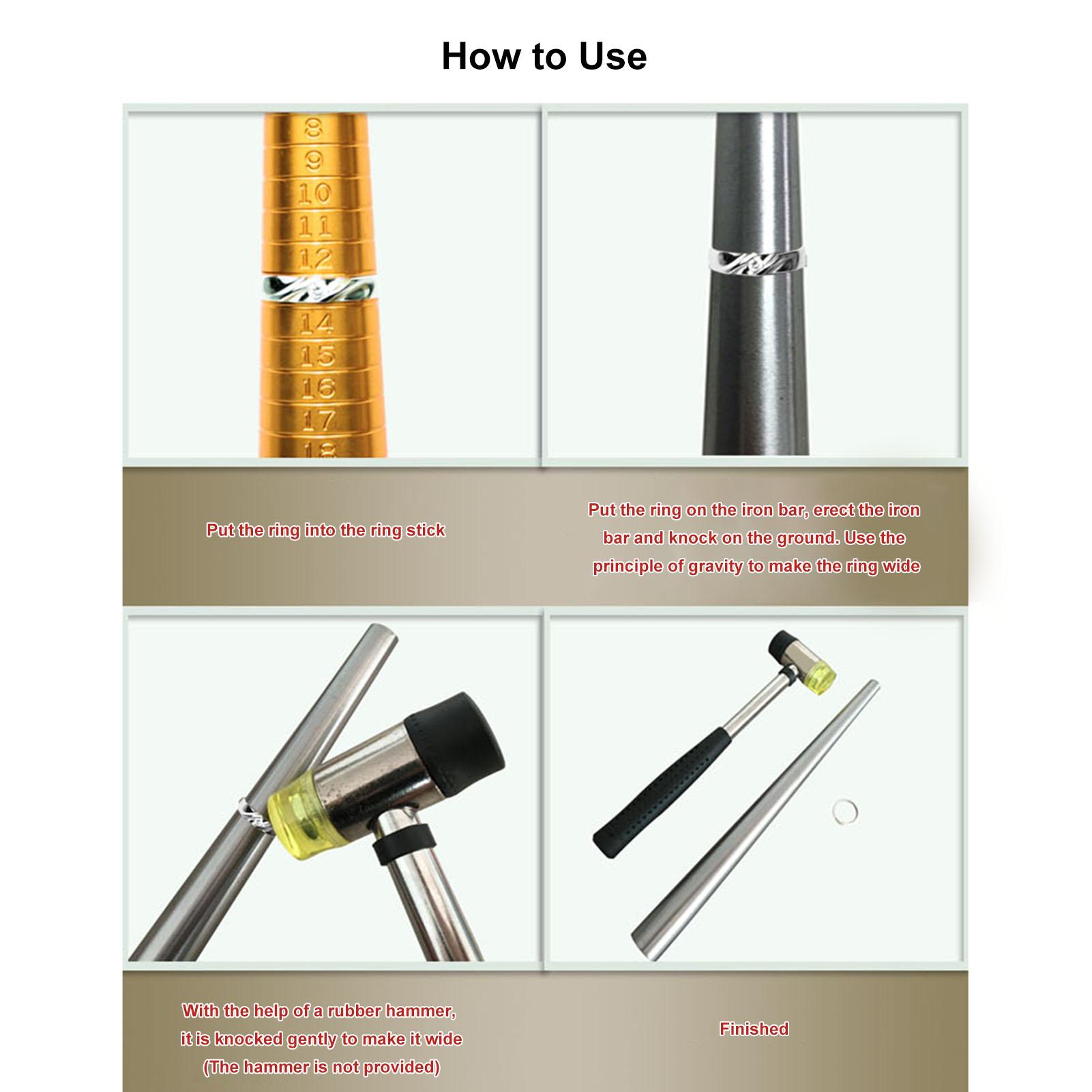 How to Use

8
9
10
11
12
14
15
16
17
18

Put the ring into the ring stick

Put the ring on the iron bar, erect the iron bar and knock on the ground. Use the principle of gravity to make the ring wide

With the help of a rubber hammer, it is knocked gently to make it wide (The hammer is not provided)

Finished