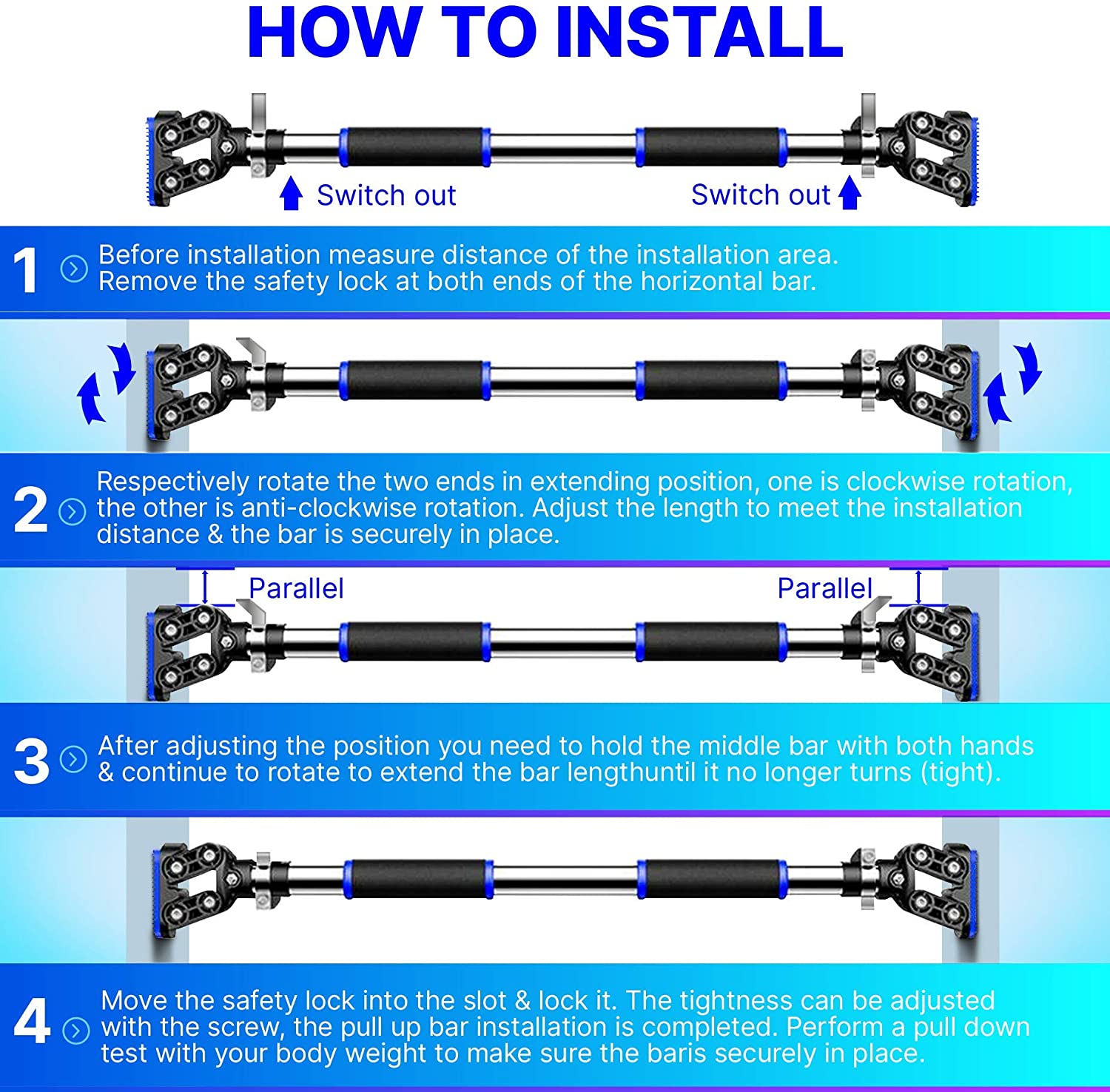 HOW TO INSTALL

Switch out

Switch out

1 Before installation measure distance of the installation area. Remove the safety lock at both ends of the horizontal bar.

2 Respectively rotate the two ends in extending position, one is clockwise rotation, the other is anti-clockwise rotation. Adjust the length to meet the installation distance & the bar is securely in place.

Parallel

Parallel

3 After adjusting the position you need to hold the middle bar with both hands & continue to rotate to extend the bar lengthuntil it no longer turns (tight).

4 Move the safety lock into the slot & lock it. The tightness can be adjusted with the screw, the pull up bar installation is completed. Perform a pull down test with your body weight to make sure the baris securely in place.