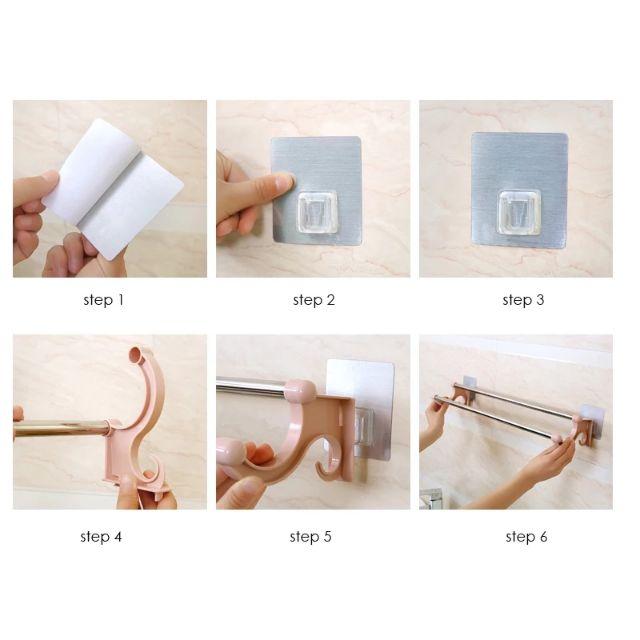 step 1

step 2

step 3

step 4

step 5

step 6