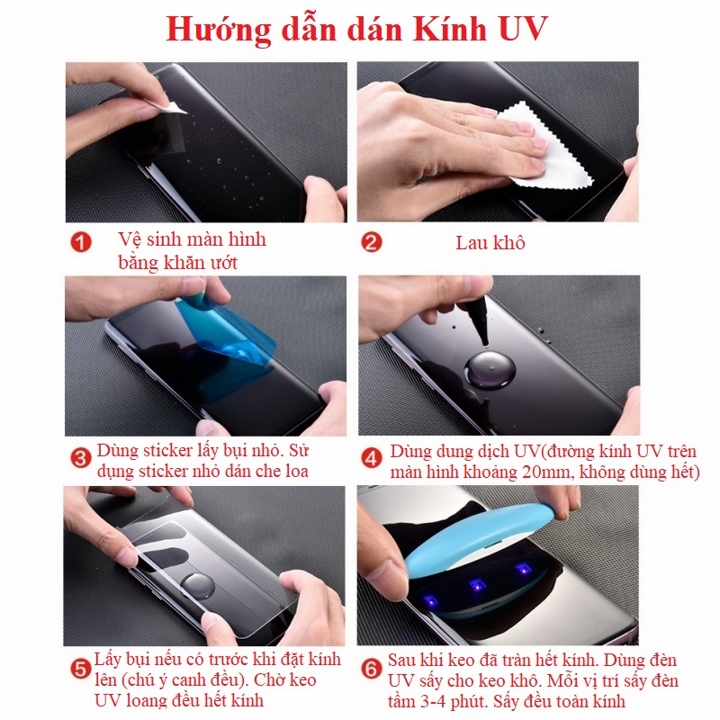 Hướng dẫn dán Kính UV

1 Vệ sinh màn hình bằng khăn ướt

2 Lau khô

3 Dùng sticker lấy bụi nhỏ. Sử dụng sticker nhỏ dán che loa

4 Dùng dung dịch UV(đường kính UV trên màn hình khoảng 20mm, không dùng hết)

5 Lấy bụi nếu có trước khi đặt kính lên (chú ý canh đều). Chờ keo UV loang đều hết kính

6 Sau khi keo đã tràn hết kính. Dùng đèn UV sấy cho keo khô. Mỗi vị trí sấy đèn tầm 3-4 phút. Sấy đều toàn kính