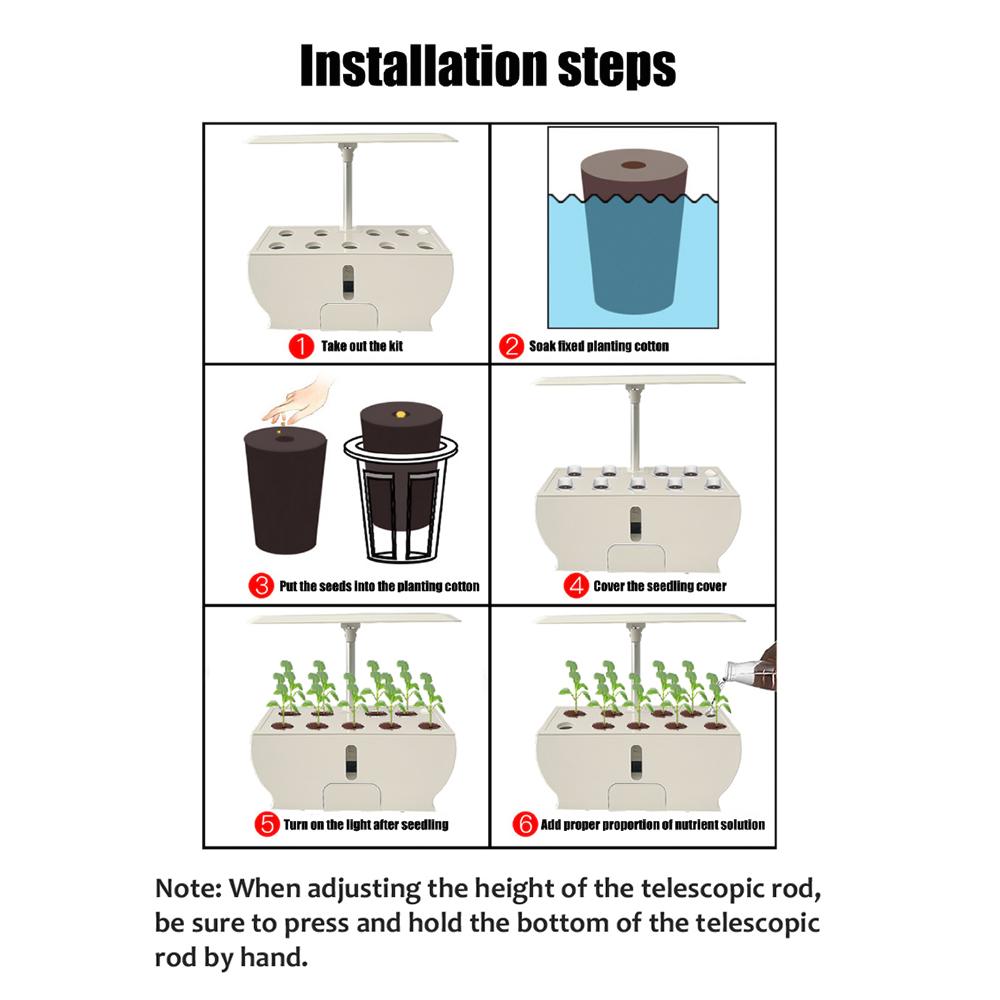 Installation steps

1 Take out the kit

2 Soak fixed planting cotton

3 Put the seeds into the planting cotton

4 Cover the seedling cover

5 Turn on the light after seedling

6 Add proper proportion of nutrient solution

Note: When adjusting the height of the telescopic rod, be sure to press and hold the bottom of the telescopic rod by hand.