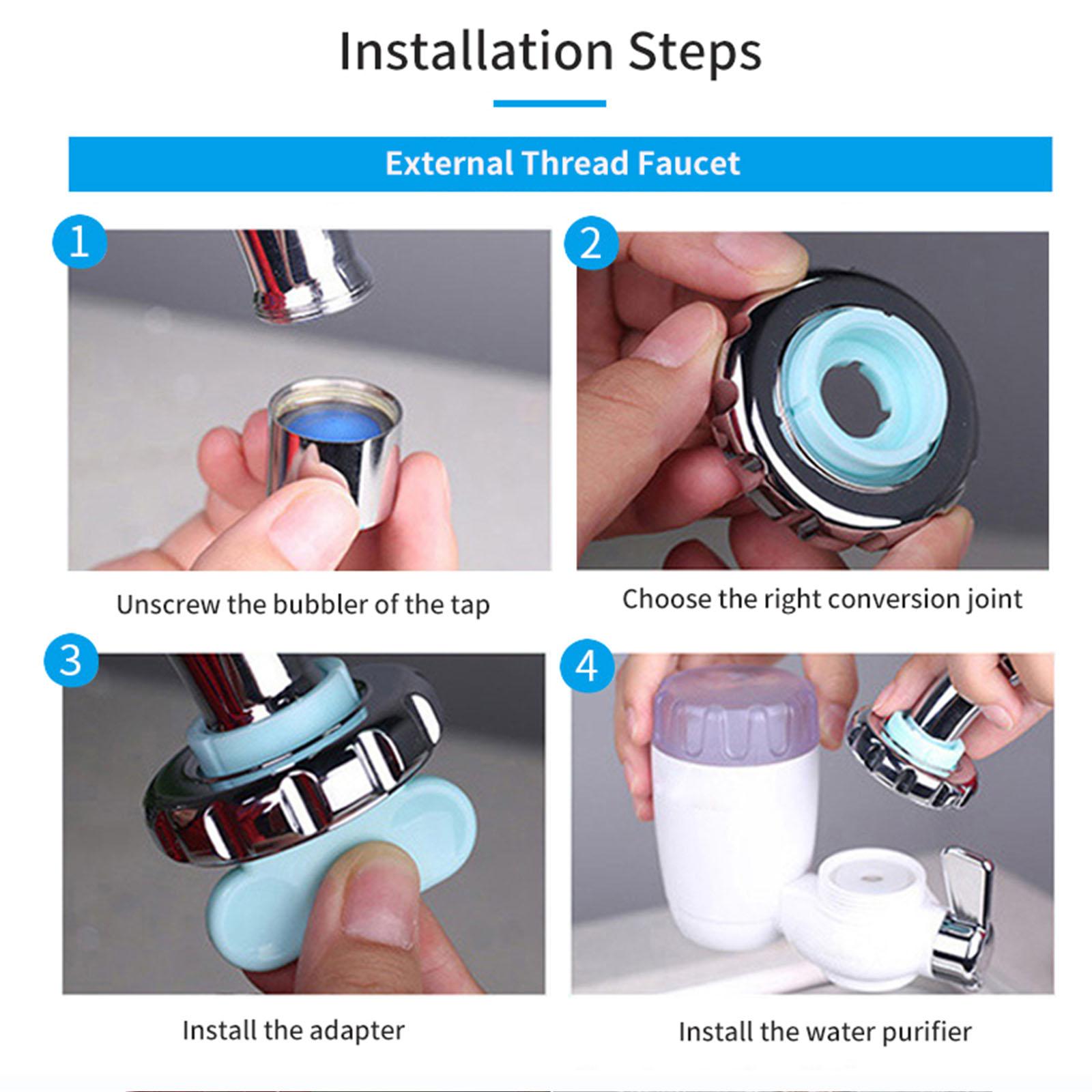 Installation Steps

External Thread Faucet

1

Unscrew the bubbler of the tap

2

Choose the right conversion joint

3

Install the adapter

4

Install the water purifier