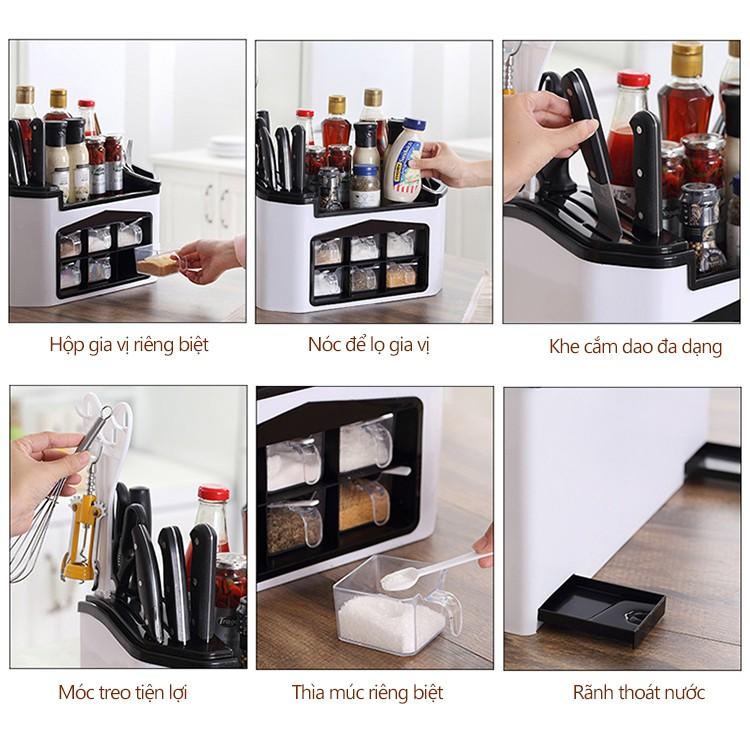 Hộp gia vị riêng biệt

Nóc để lọ gia vị

Khe cắm dao đa dạng

Móc treo tiện lợi

Thìa múc riêng biệt

Rãnh thoát nước