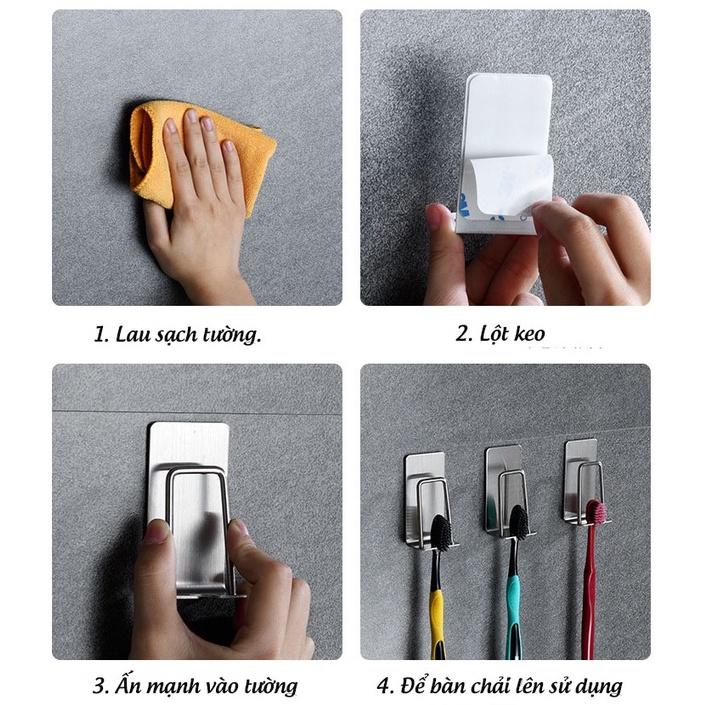 1. Lau sạch tường.

2. Lột keo

3. Ấn mạnh vào tường

4. Để bàn chải lên sử dụng