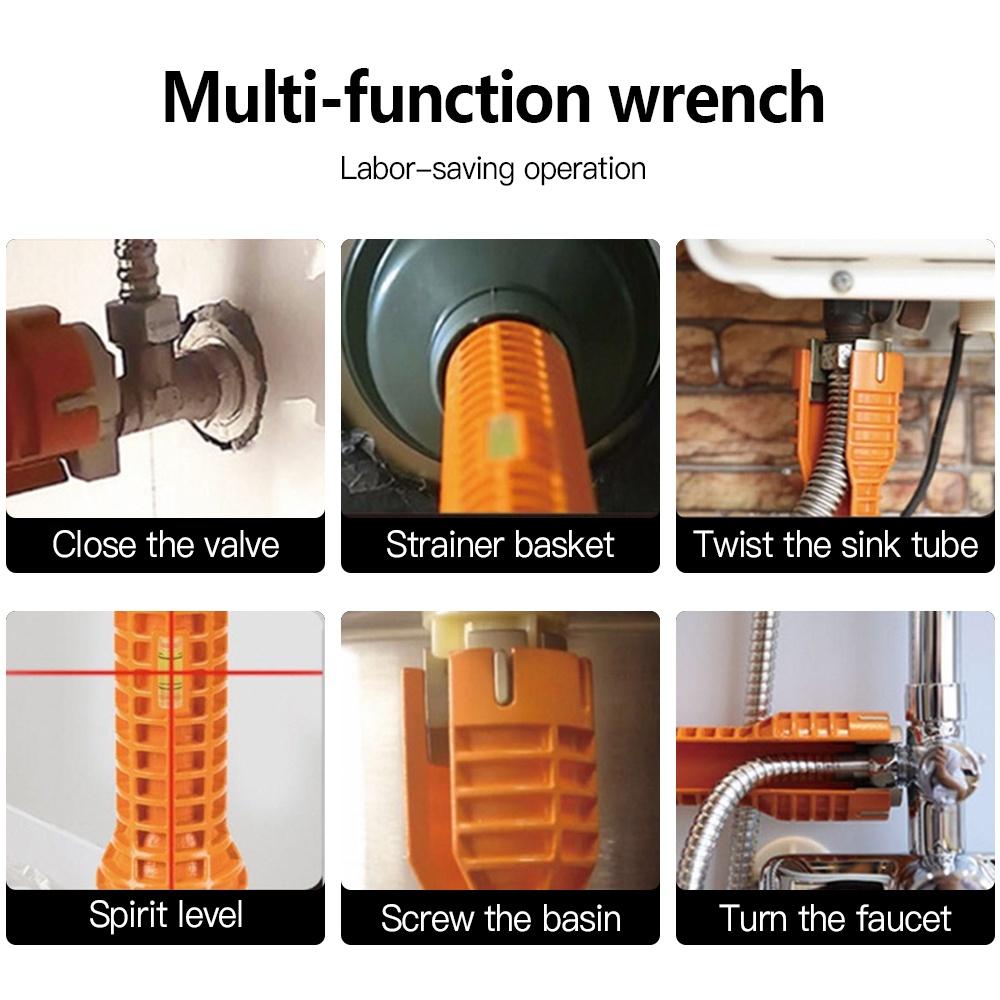 Multi-function wrench

Labor–saving operation

Close the valve

Strainer basket

Twist the sink tube

Spirit level

Screw the basin

Turn the faucet