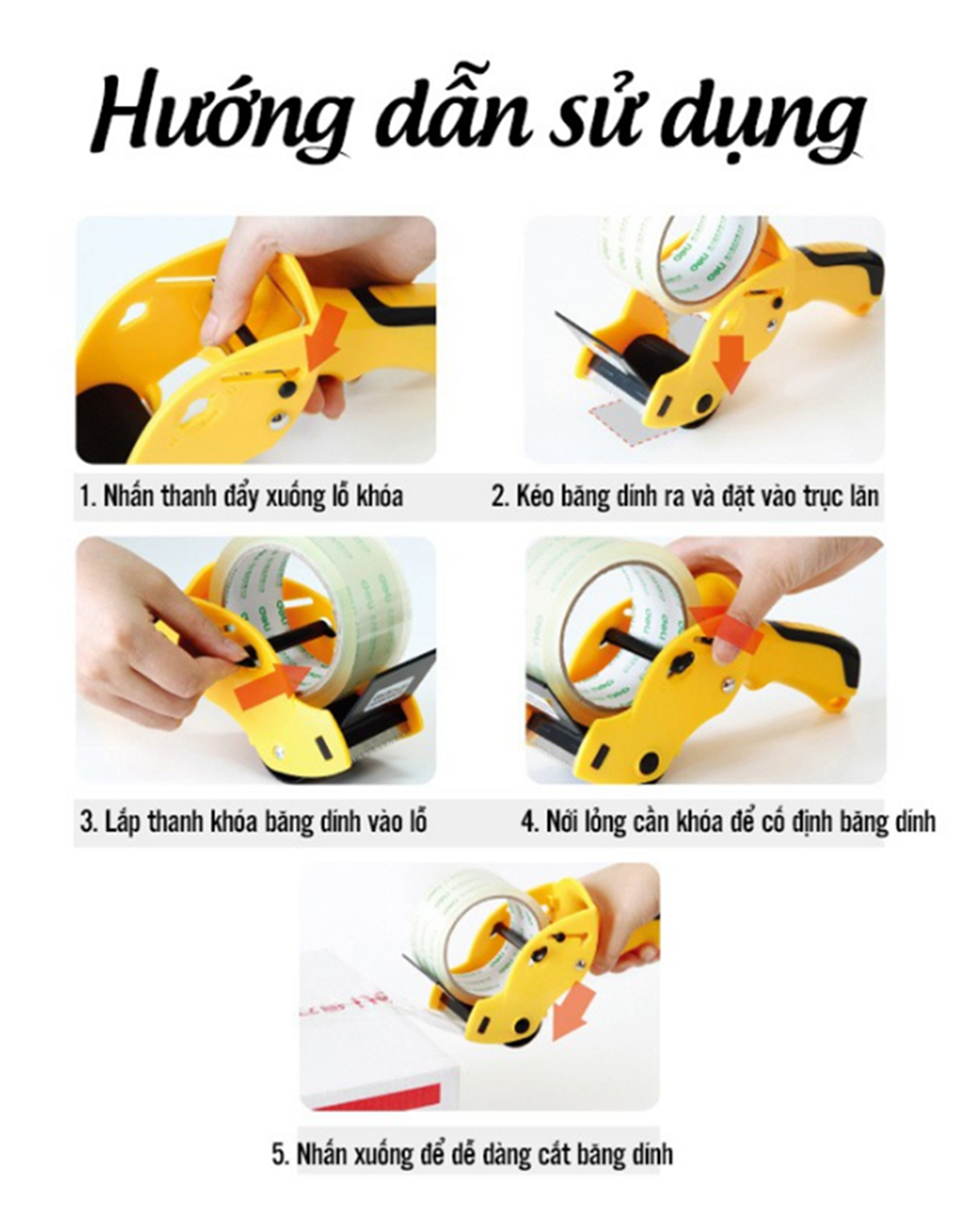 Hướng dẫn sử dụng

1. Nhấn thanh đẩy xuống lỗ khóa

2. Kéo băng dính ra và đặt vào trục lăn

3. Lắp thanh khóa băng dính vào lỗ

4. Nới lỏng cần khóa để cố định băng dính

5. Nhấn xuống để dễ dàng cắt băng dính