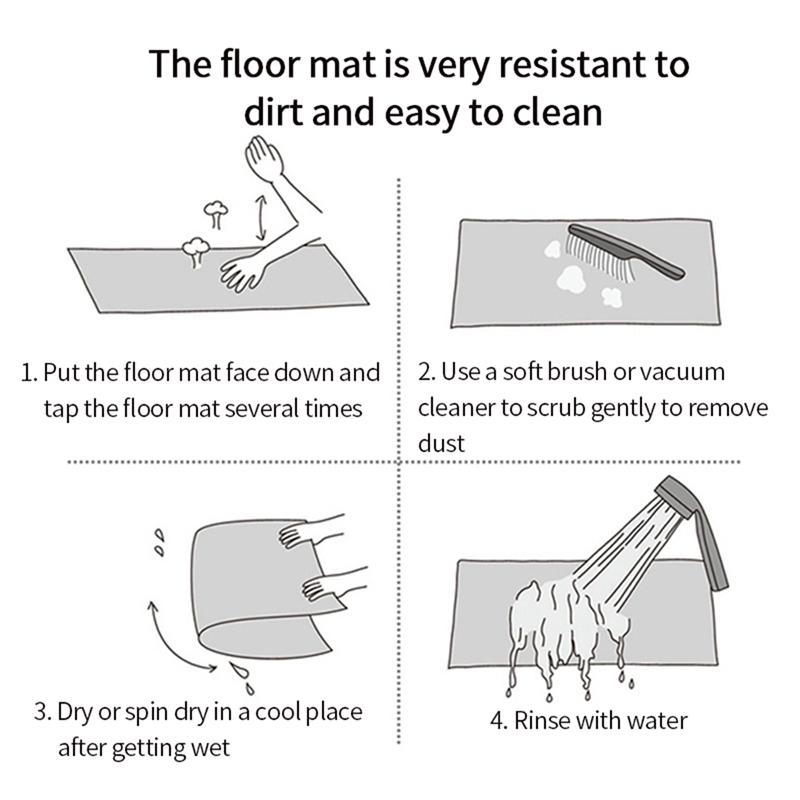 The floor mat is very resistant to dirt and easy to clean

1. Put the floor mat face down and tap the floor mat several times

2. Use a soft brush or vacuum cleaner to scrub gently to remove dust

3. Dry or spin dry in a cool place after getting wet

4. Rinse with water