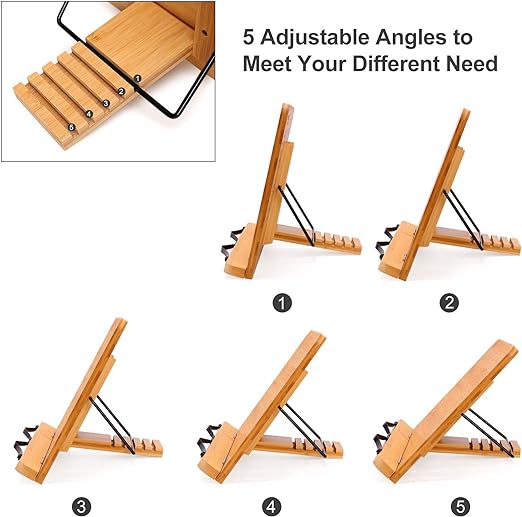 1
2
3
4
5

5 Adjustable Angles to Meet Your Different Need

1

2

3

4

5