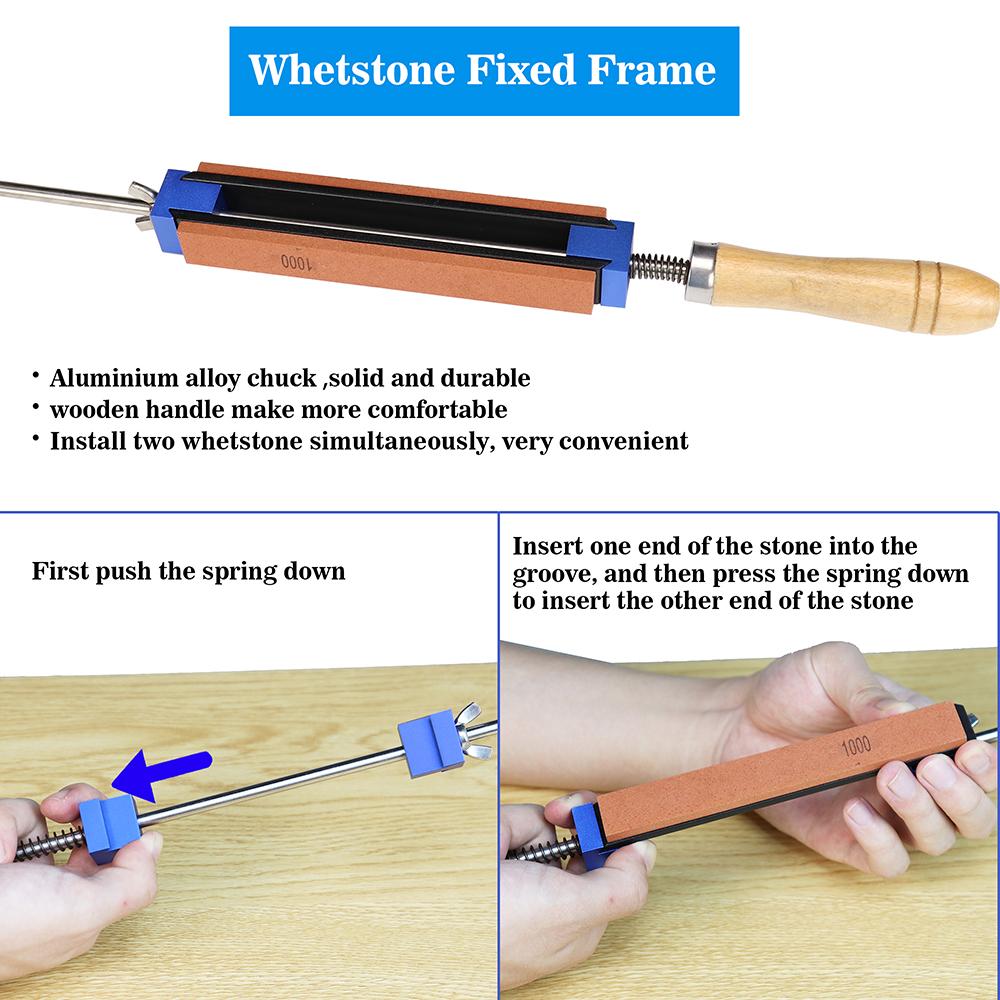 Whetstone Fixed Frame

1000

• Aluminium alloy chuck ,solid and durable
• wooden handle make more comfortable
• Install two whetstone simultaneously, very convenient

First push the spring down

Insert one end of the stone into the groove, and then press the spring down to insert the other end of the stone

1000