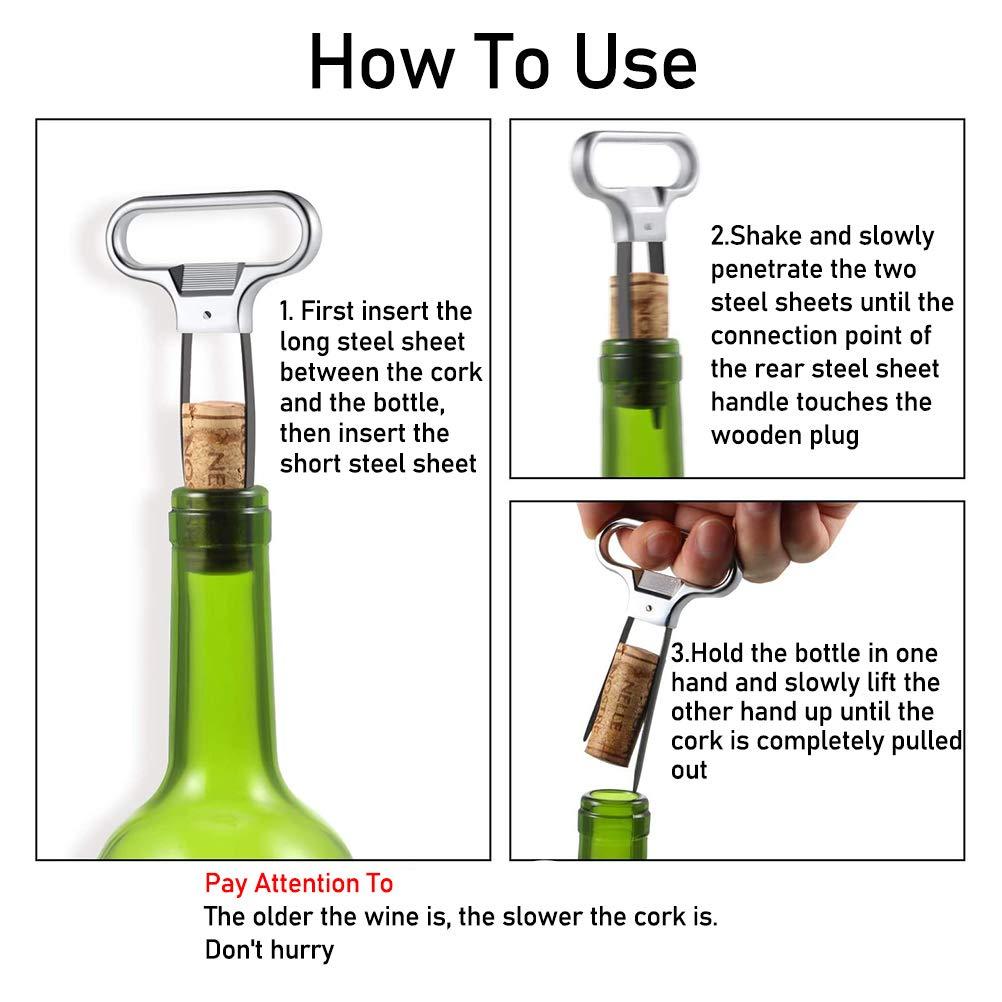 How To Use

1. First insert the long steel sheet between the cork and the bottle, then insert the short steel sheet

2.Shake and slowly penetrate the two steel sheets until the connection point of the rear steel sheet handle touches the wooden plug

3.Hold the bottle in one hand and slowly lift the other hand up until the cork is completely pulled out

Pay Attention To
The older the wine is, the slower the cork is.
Don't hurry