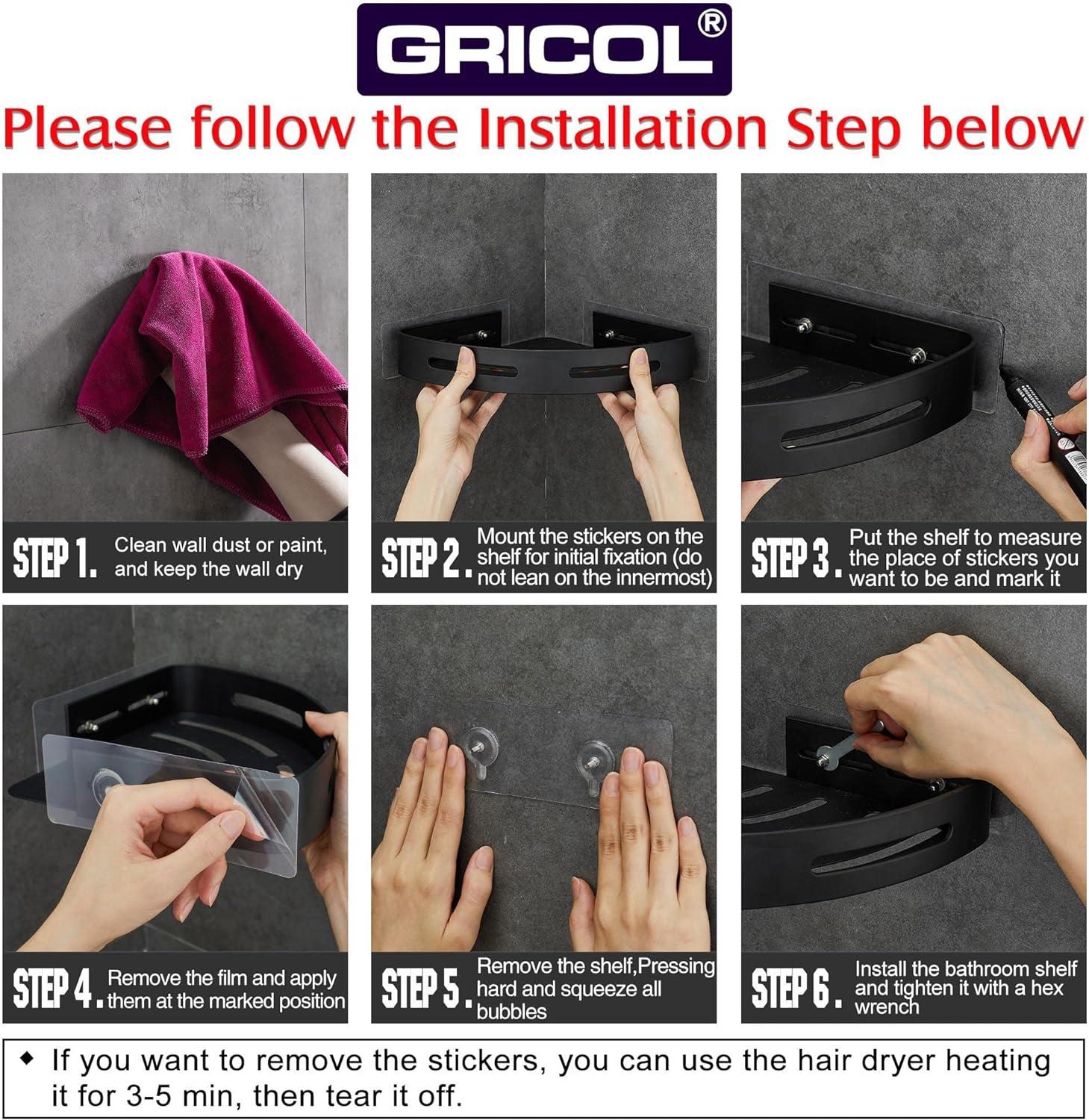 GRICOL®

Please follow the Installation Step below

STEP 1. Clean wall dust or paint, and keep the wall dry

STEP 2. Mount the stickers on the shelf for initial fixation (do not lean on the innermost)

STEP 3. Put the shelf to measure the place of stickers you want to be and mark it

STEP 4. Remove the film and apply them at the marked position

STEP 5. Remove the shelf,Pressing hard and squeeze all bubbles

STEP 6. Install the bathroom shelf and tighten it with a hex wrench

◆ If you want to remove the stickers, you can use the hair dryer heating it for 3-5 min, then tear it off.