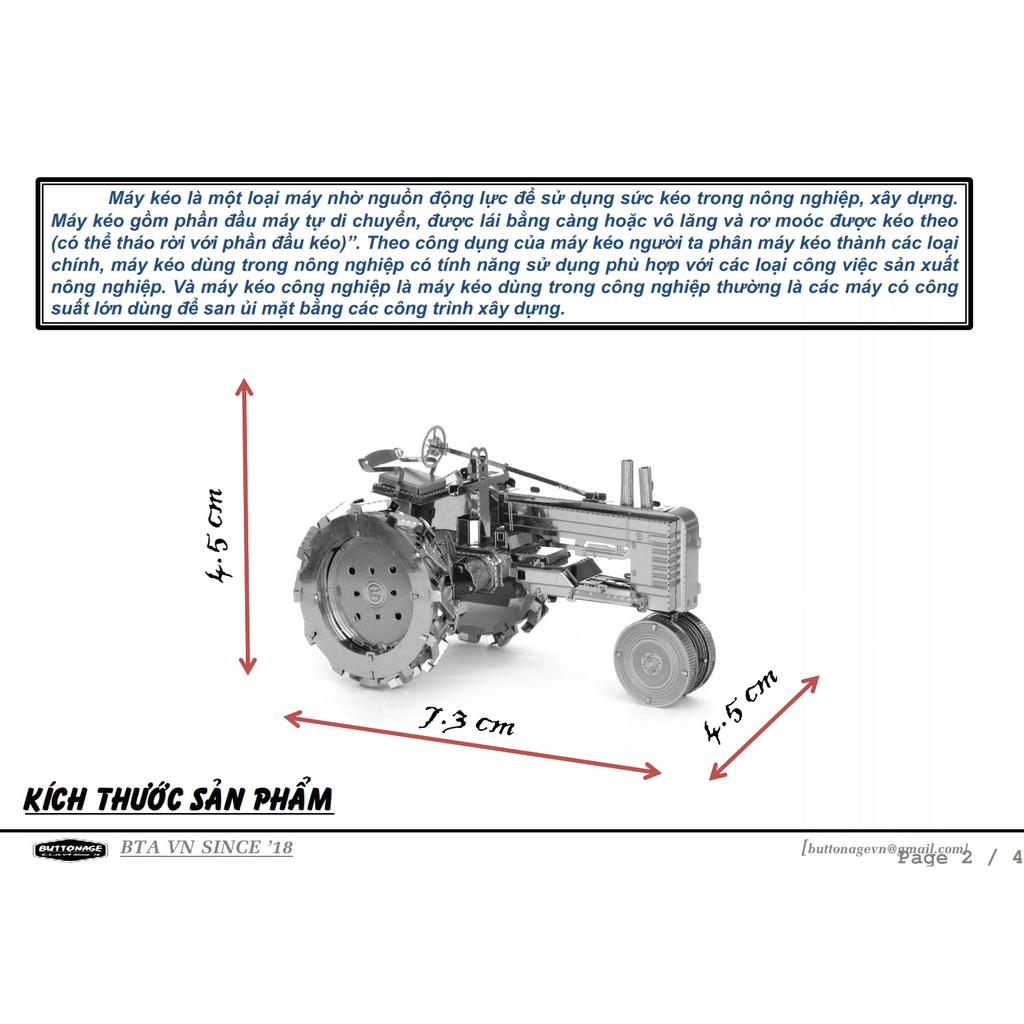 Máy kéo là một loại máy nhờ nguồn động lực để sử dụng sức kéo trong nông nghiệp, xây dựng. Máy kéo gồm phần đầu máy tự di chuyển, được lái bằng càng hoặc vô lăng và rơ moóc được kéo theo (có thể tháo rời với phần đầu kéo)". Theo công dụng của máy kéo người ta phân máy kéo thành các loại chính, máy kéo dùng trong nông nghiệp có tính năng sử dụng phù hợp với các loại công việc sản xuất nông nghiệp. Và máy kéo công nghiệp là máy kéo dùng trong công nghiệp thường là các máy có công suất lớn dùng để san ủi mặt bằng các công trình xây dựng.

4.5 cm

7.3 cm

4.5 cm

KÍCH THƯỚC SẢN PHẨM

BUTTONAGE

BTA VN SINCE '18

[buttonagevn@gmail.com]

Page 2 / 4