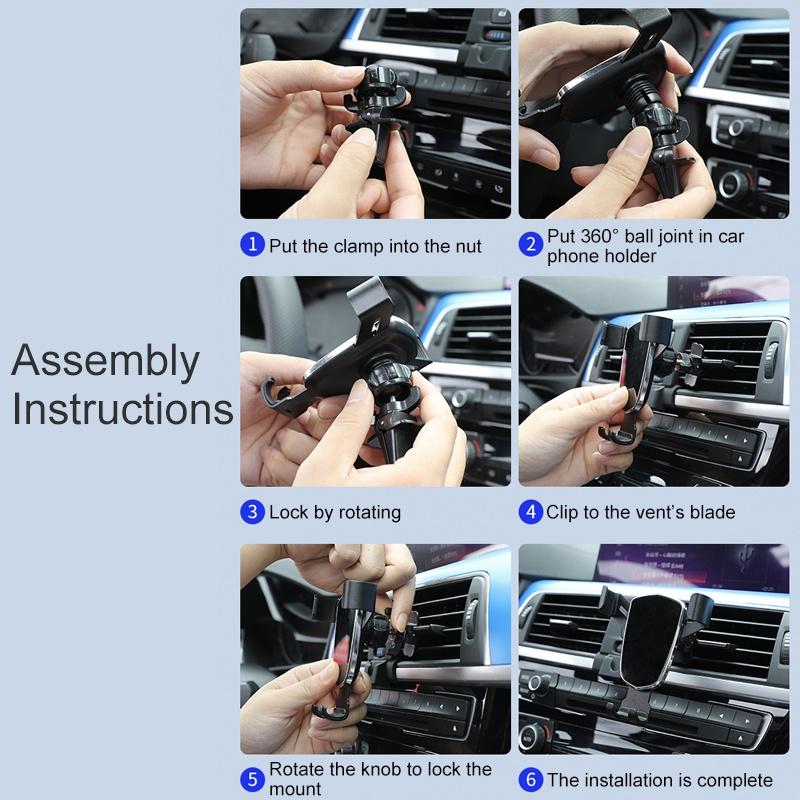 Assembly Instructions

1 Put the clamp into the nut

2 Put 360° ball joint in car phone holder

3 Lock by rotating

4 Clip to the vent's blade

5 Rotate the knob to lock the mount

6 The installation is complete