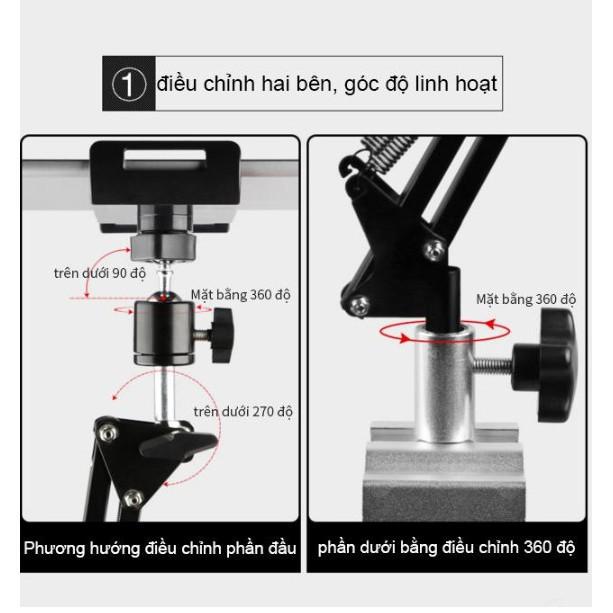 ① điều chỉnh hai bên, góc độ linh hoạt

trên dưới 90 độ

Mặt bằng 360 độ

trên dưới 270 độ

Phương hướng điều chỉnh phần đầu

Mặt bằng 360 độ

phần dưới bằng điều chỉnh 360 độ