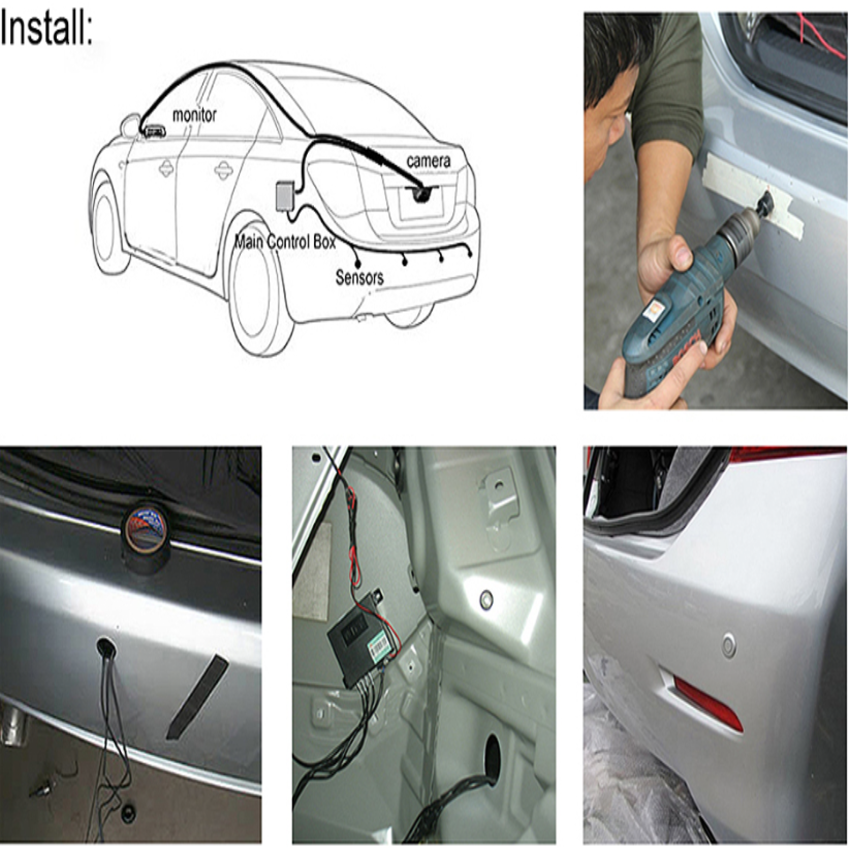 Install:

monitor
camera
Main Control Box
Sensors