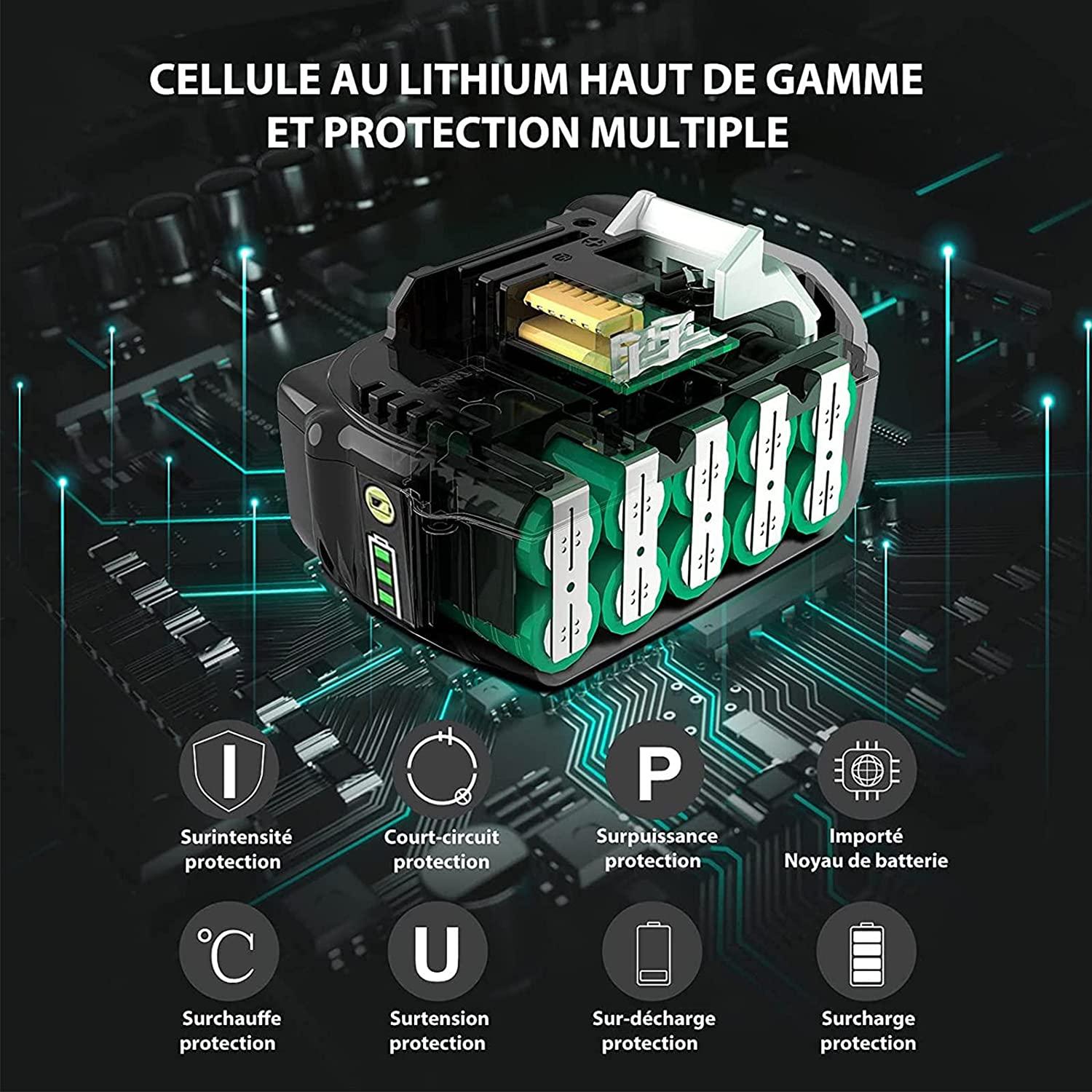 CELLULE AU LITHIUM HAUT DE GAMME ET PROTECTION MULTIPLE

I
Surintensité protection

Court-circuit protection

P
Surpuissance protection

Importé Noyau de batterie

℃
Surchauffe protection

U
Surtension protection

Sur-décharge protection

Surcharge protection