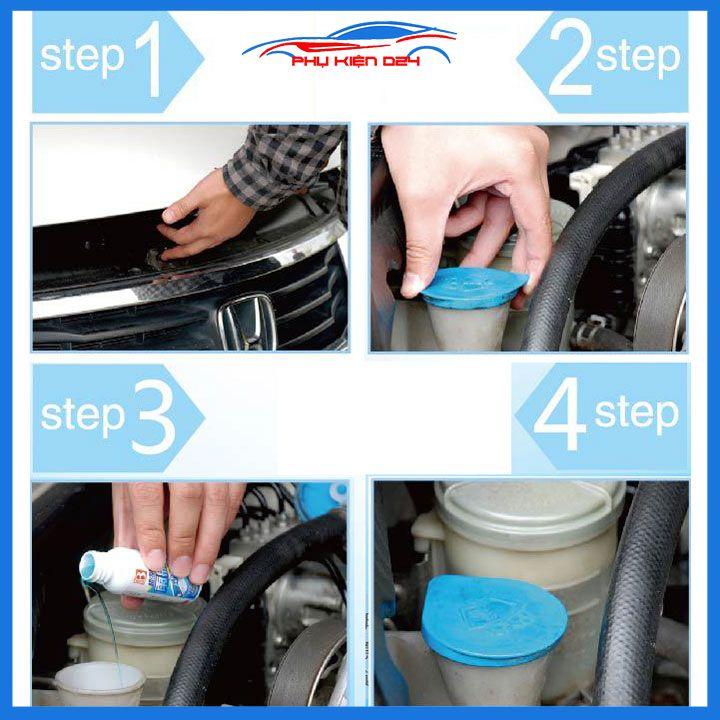 step 1

PHỤ KIỆN D24

2 step

step 3

4 step