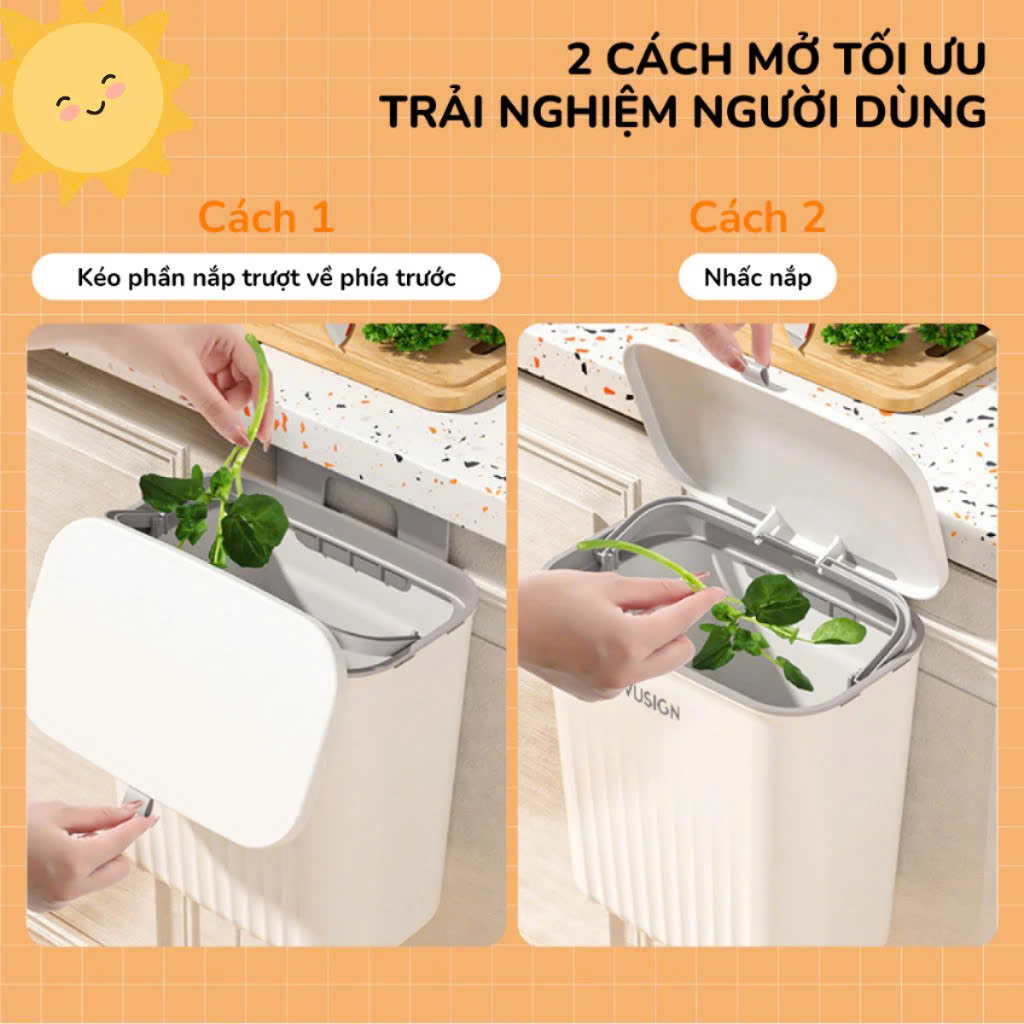 2 CÁCH MỞ TỐI ƯU TRẢI NGHIỆM NGƯỜI DÙNG

Cách 1

Kéo phần nắp trượt về phía trước

Cách 2

Nhấc nắp

VUSIGN