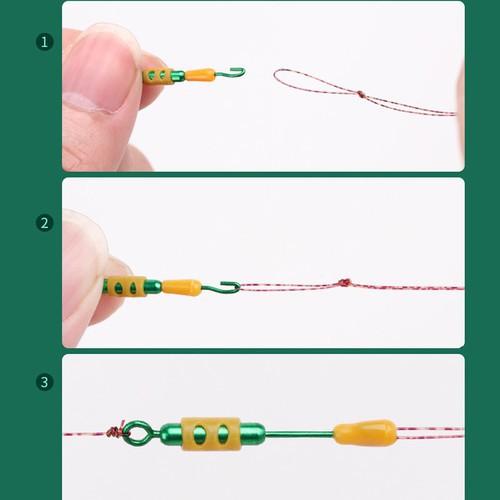 1

2

3