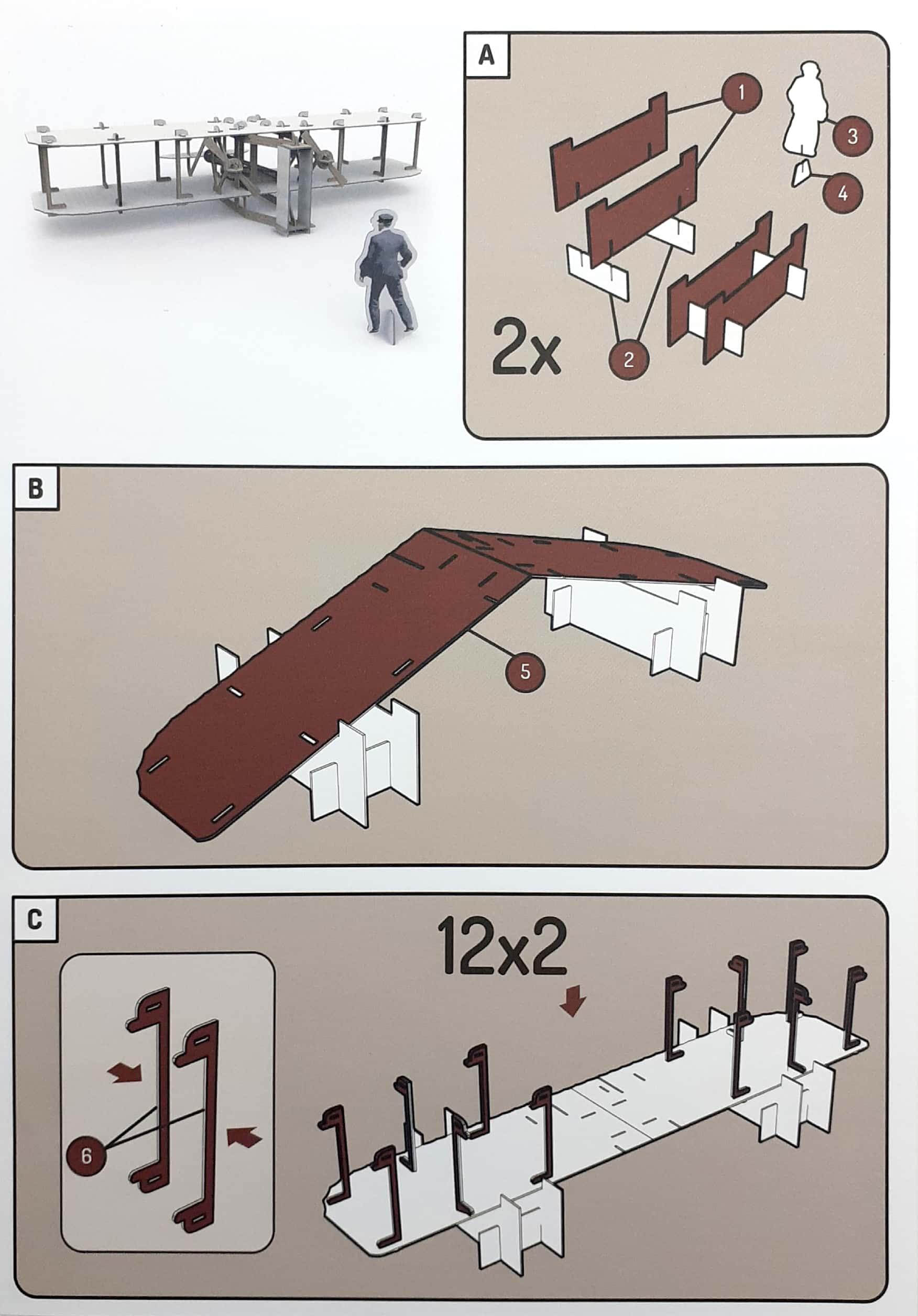 A

1

3

4

2x

2

B

5

C

12x2

6