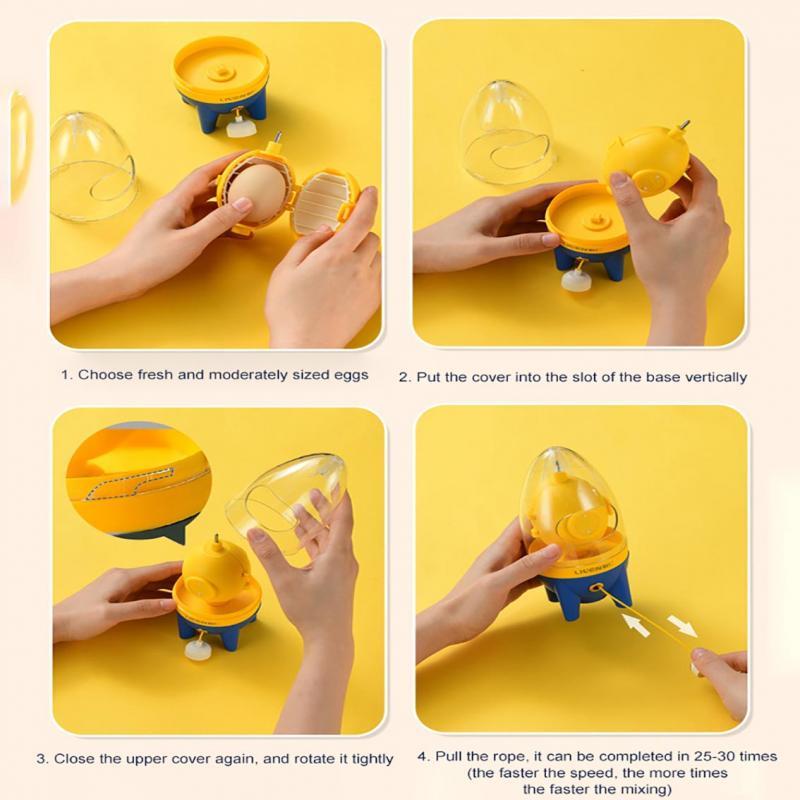 1. Choose fresh and moderately sized eggs

2. Put the cover into the slot of the base vertically

3. Close the upper cover again, and rotate it tightly

4. Pull the rope, it can be completed in 25-30 times (the faster the speed, the more times the faster the mixing)