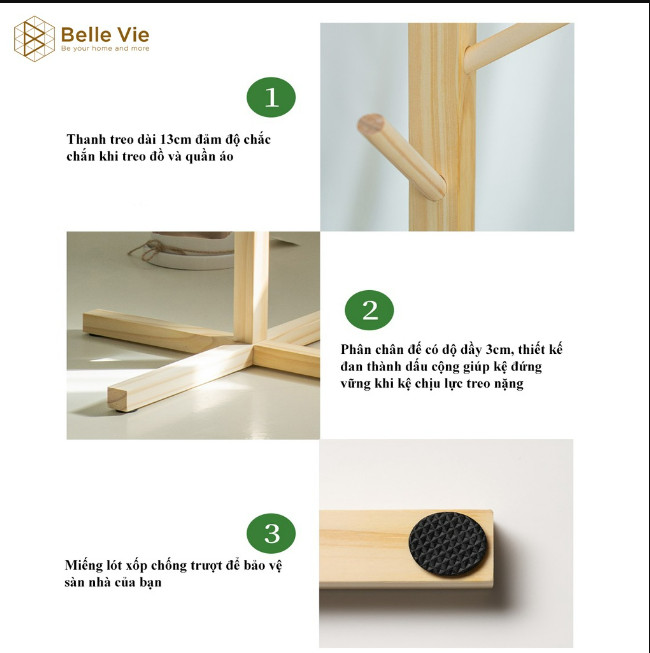 Belle Vie
Be your home and more

1

Thanh treo dài 13cm đảm độ chắc chắn khi treo đồ và quần áo

2

Phân chân đế có độ dầy 3cm, thiết kế đan thành dấu cộng giúp kệ đứng vững khi kệ chịu lực treo nặng

3

Miếng lót xốp chống trượt để bảo vệ sàn nhà của bạn