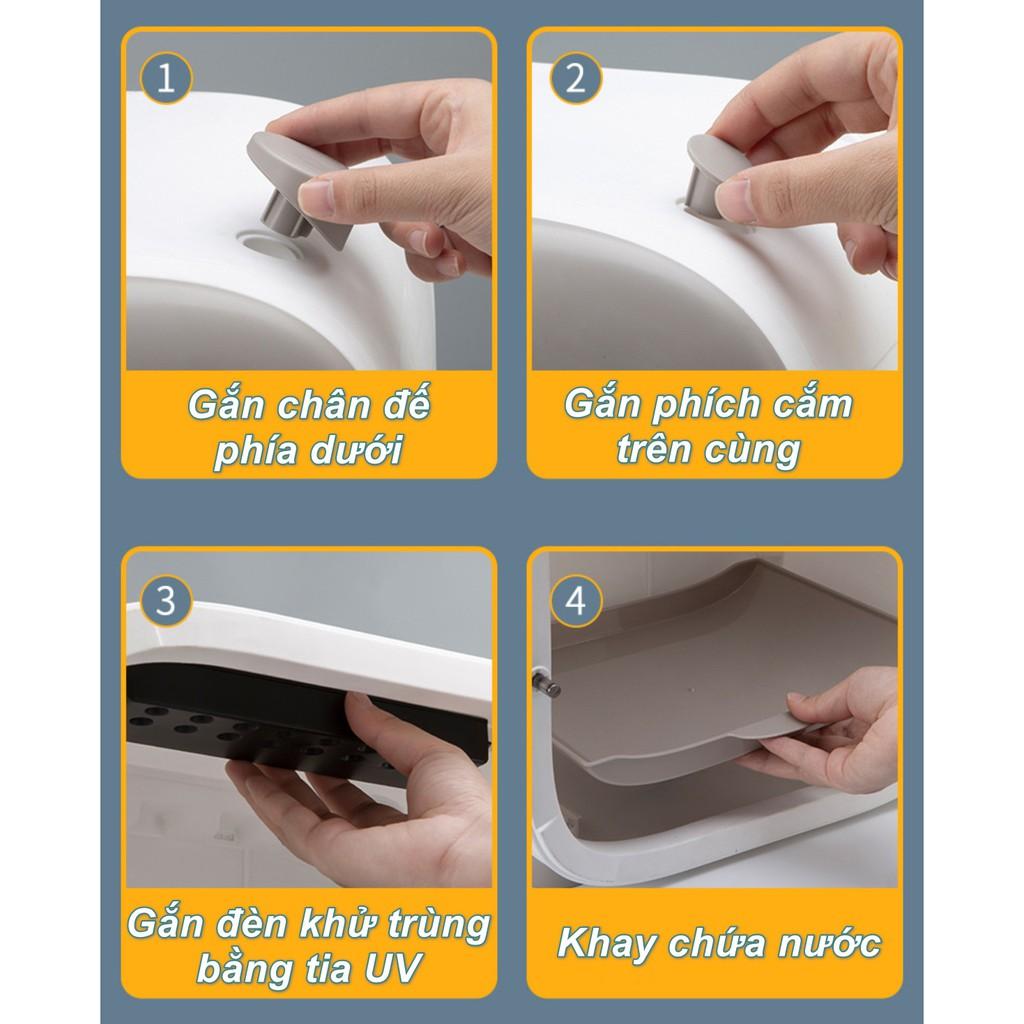 1

Gắn chân đế phía dưới

2

Gắn phích cắm trên cùng

3

Gắn đèn khử trùng bằng tia UV

4

Khay chứa nước