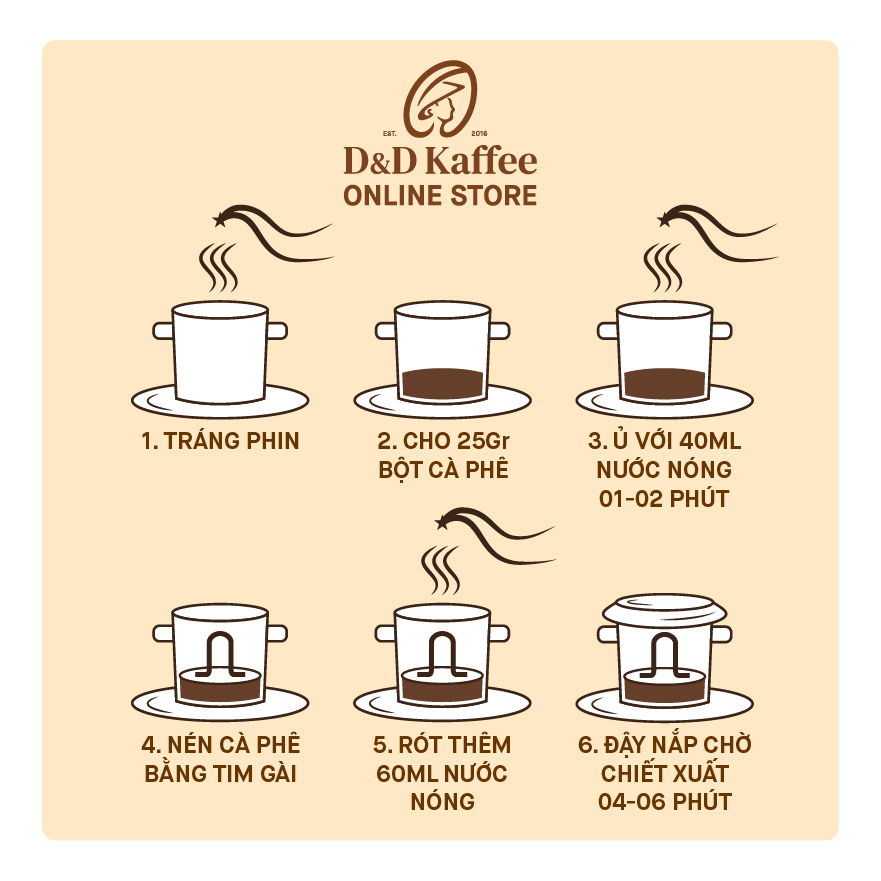 EST. 2016

D&D Kaffee
ONLINE STORE

1. TRÁNG PHIN

2. CHO 25Gr BỘT CÀ PHÊ

3. Ủ VỚI 40ML NƯỚC NÓNG 01-02 PHÚT

4. NÉN CÀ PHÊ BẰNG TIM GÀI

5. RÓT THÊM 60ML NƯỚC NÓNG

6. ĐẬY NẮP CHỜ CHIẾT XUẤT 04-06 PHÚT