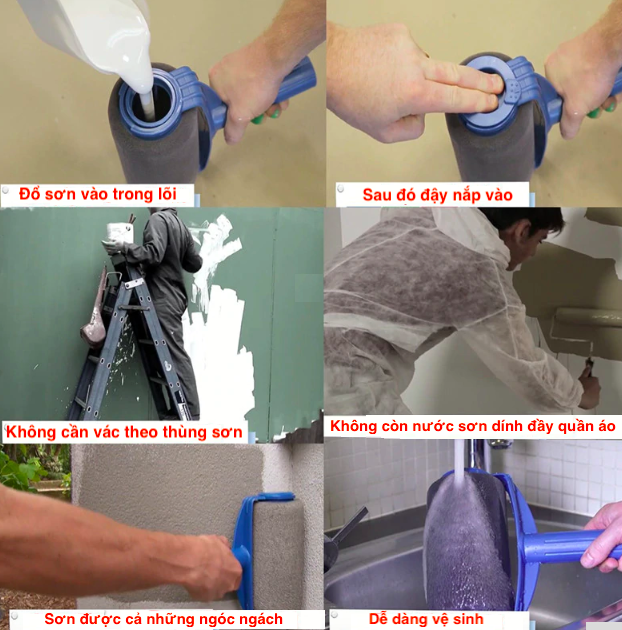 Đổ sơn vào trong lõi

Sau đó đậy nắp vào

Không cần vác theo thùng sơn

Không còn nước sơn dính đầy quần áo

Sơn được cả những ngóc ngách

Dễ dàng vệ sinh