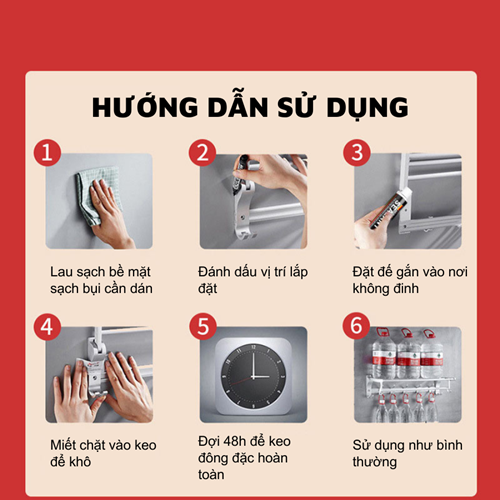 HƯỚNG DẪN SỬ DỤNG

1

Lau sạch bề mặt sạch bụi cần dán

2

Đánh dấu vị trí lắp đặt

3

Đặt đế gắn vào nơi không đinh

4

Miết chặt vào keo để khô

5

Đợi 48h để keo đông đặc hoàn toàn

6

Sử dụng như bình thường