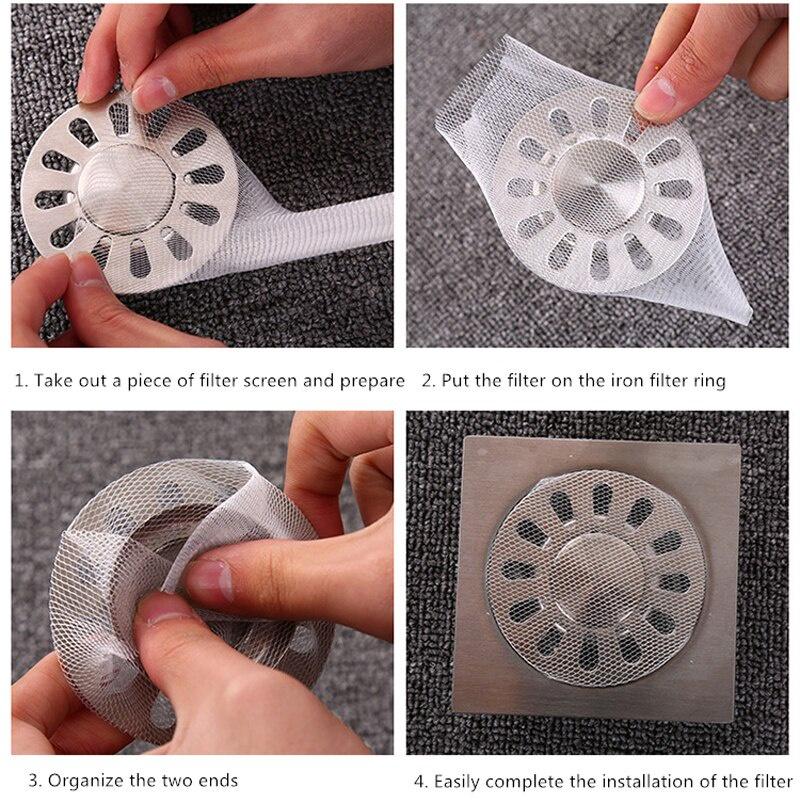 1. Take out a piece of filter screen and prepare

2. Put the filter on the iron filter ring

3. Organize the two ends

4. Easily complete the installation of the filter