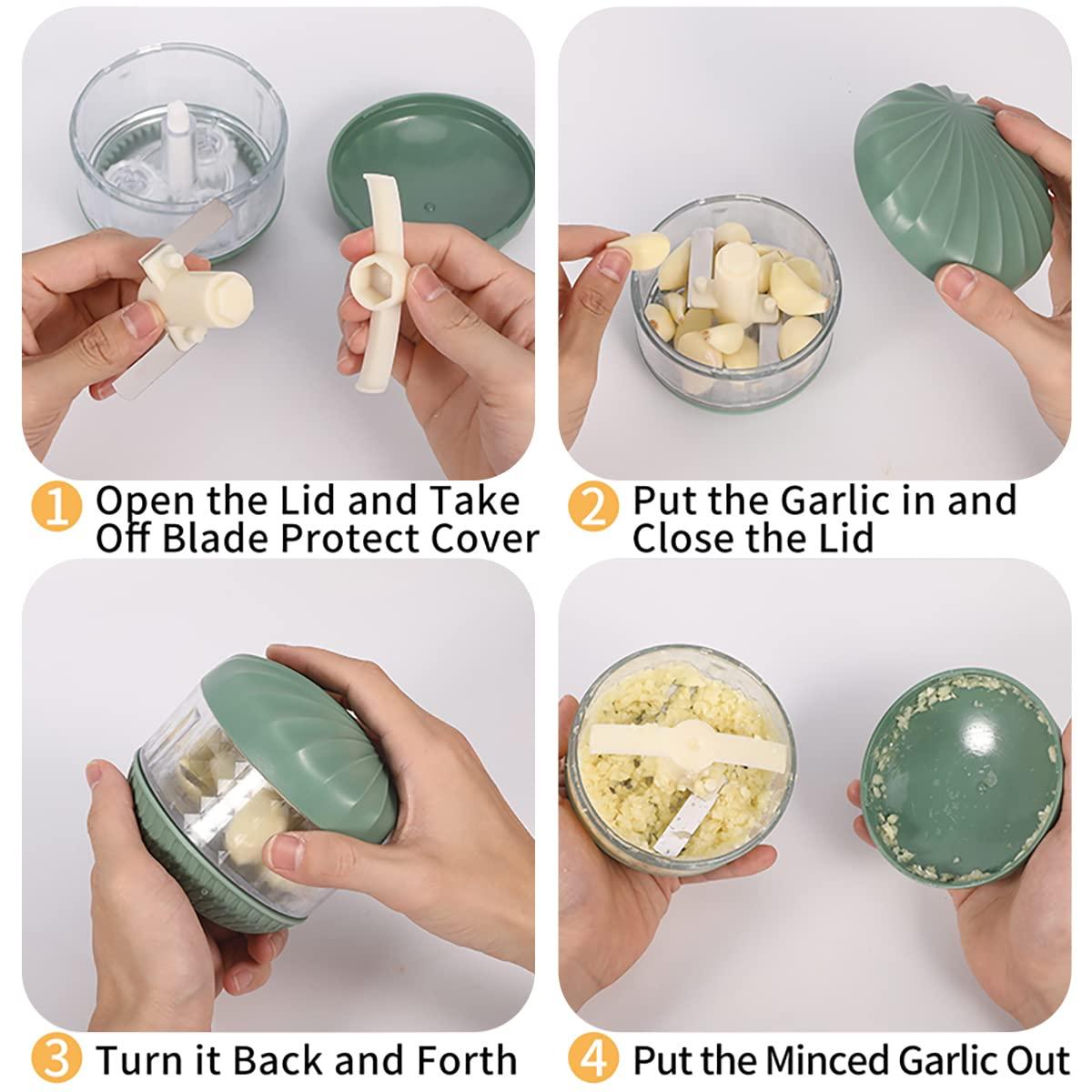 1 Open the Lid and Take Off Blade Protect Cover

2 Put the Garlic in and Close the Lid

3 Turn it Back and Forth

4 Put the Minced Garlic Out