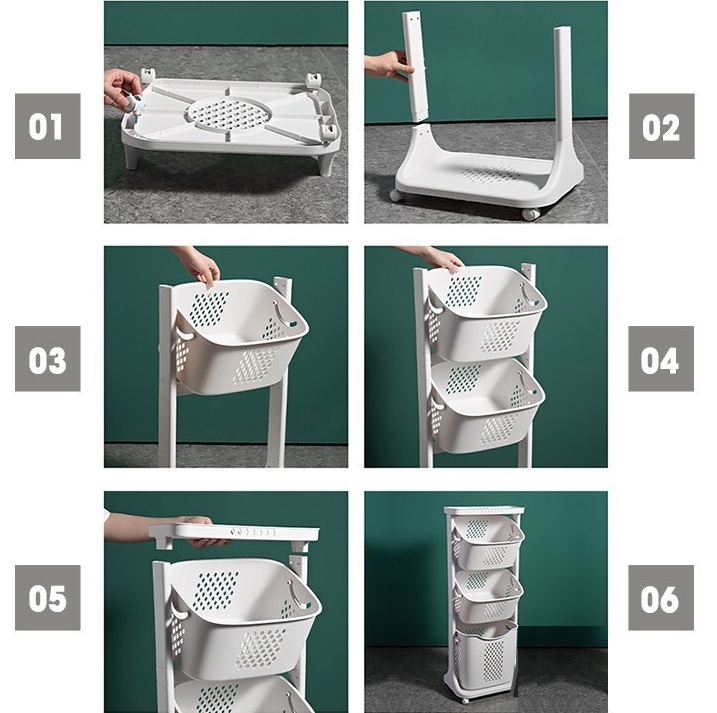 01

02

03

04

05

06