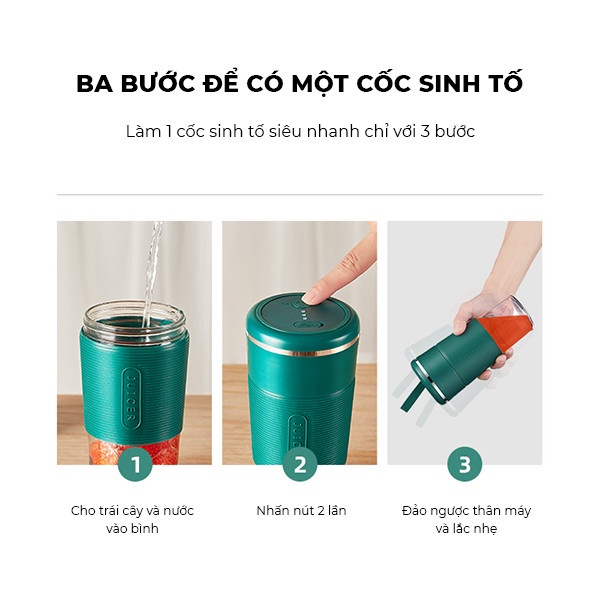 BA BƯỚC ĐỂ CÓ MỘT CỐC SINH TỐ

Làm 1 cốc sinh tố siêu nhanh chỉ với 3 bước

JUICER

1

Cho trái cây và nước vào bình

JUICER

2

Nhấn nút 2 lần

3

Đảo ngược thân máy và lắc nhẹ