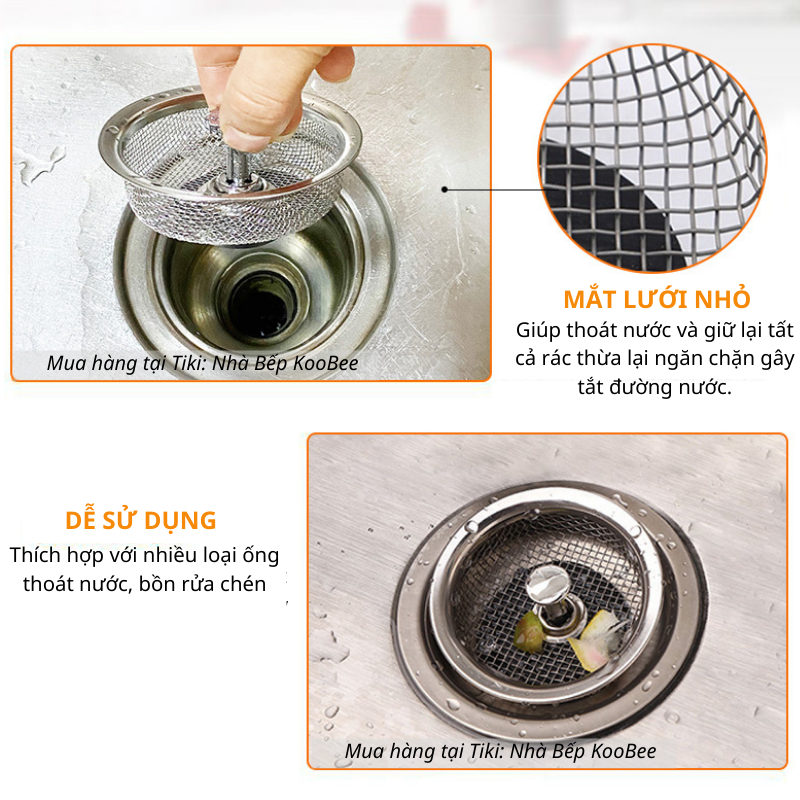 Mua hàng tại Tiki: Nhà Bếp KooBee

MẮT LƯỚI NHỎ

Giúp thoát nước và giữ lại tất cả rác thừa lại ngăn chặn gây tắt đường nước.

DỄ SỬ DỤNG

Thích hợp với nhiều loại ống thoát nước, bồn rửa chén

Mua hàng tại Tiki: Nhà Bếp KooBee