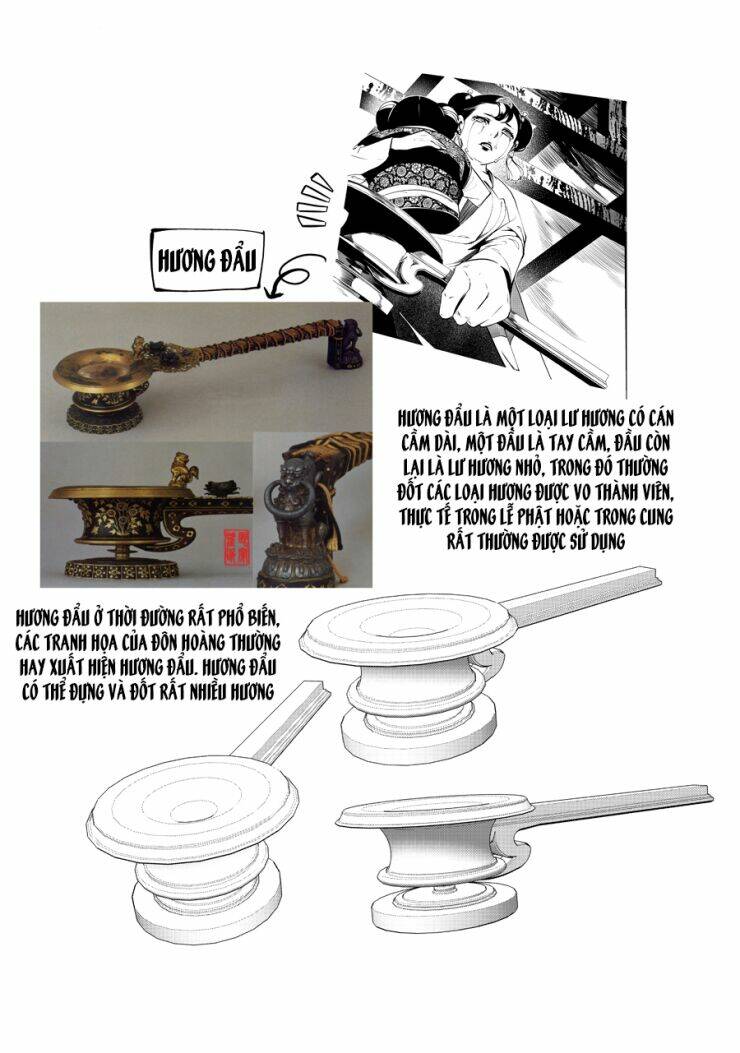 HƯƠNG ĐẨU

HƯƠNG ĐẨU LÀ MỘT LOẠI LƯ HƯƠNG CÓ CÁN CẦM DÀI, MỘT ĐẦU LÀ TAY CẦM, ĐẦU CÒN LẠI LÀ LƯ HƯƠNG NHỎ, TRONG ĐÓ THƯỜNG ĐỐT CÁC LOẠI HƯƠNG ĐƯỢC VO THÀNH VIÊN, THỰC TẾ TRONG LỄ PHẬT HOẶC TRONG CUNG RẤT THƯỜNG ĐƯỢC SỬ DỤNG

HƯƠNG ĐẨU Ở THỜI ĐƯỜNG RẤT PHỔ BIẾN, CÁC TRANH HỌA CỦA ĐÔN HOÀNG THƯỜNG HAY XUẤT HIỆN HƯƠNG ĐẨU. HƯƠNG ĐẨU CÓ THỂ ĐỰNG VÀ ĐỐT RẤT NHIỀU HƯƠNG