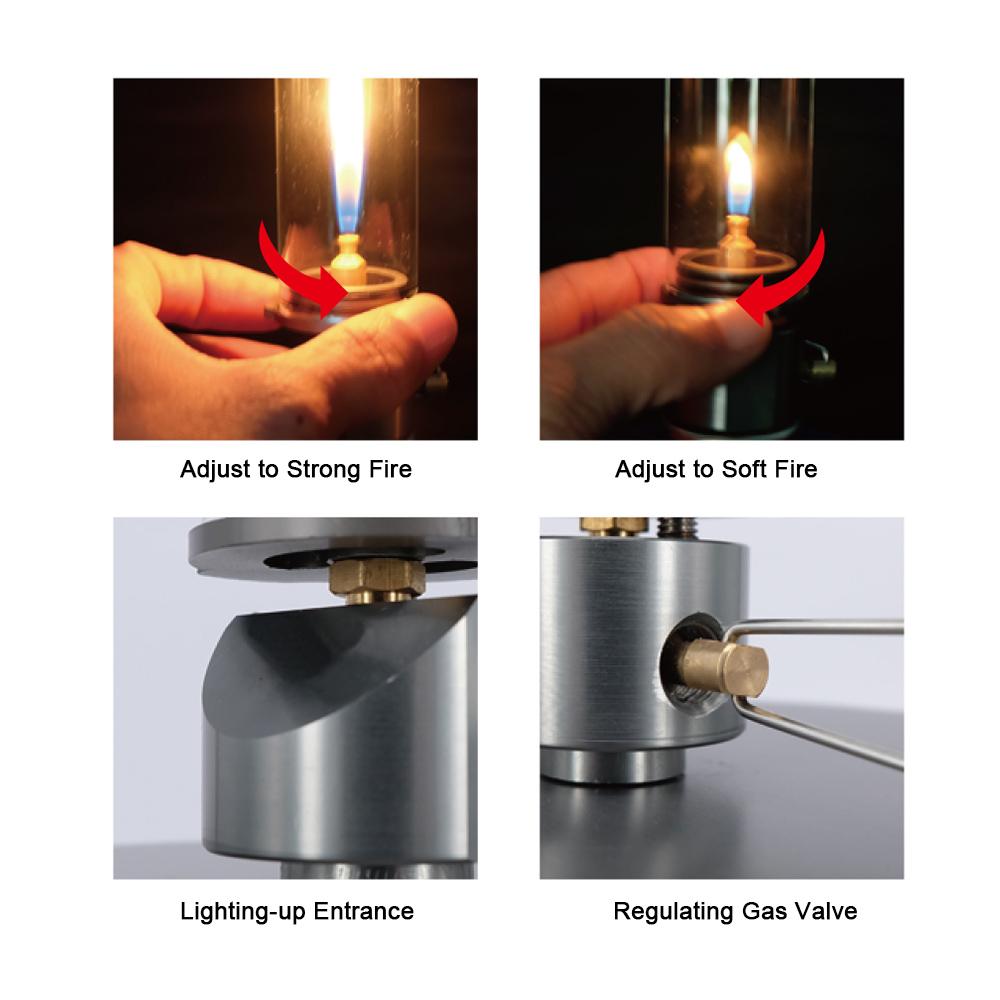 Adjust to Strong Fire

Adjust to Soft Fire

Lighting-up Entrance

Regulating Gas Valve