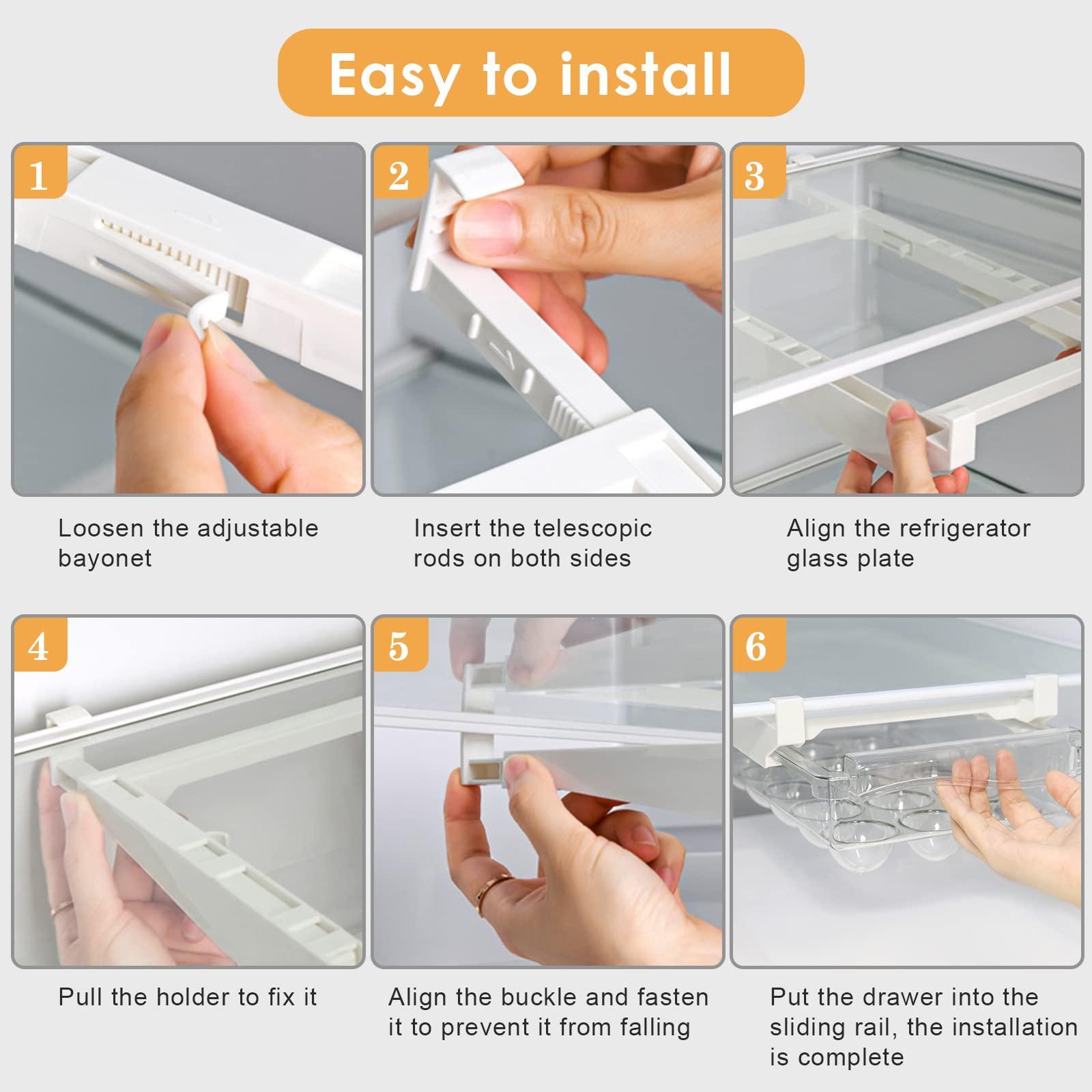 Easy to install

1

Loosen the adjustable bayonet

2

Insert the telescopic rods on both sides

3

Align the refrigerator glass plate

4

Pull the holder to fix it

5

Align the buckle and fasten it to prevent it from falling

6

Put the drawer into the sliding rail, the installation is complete