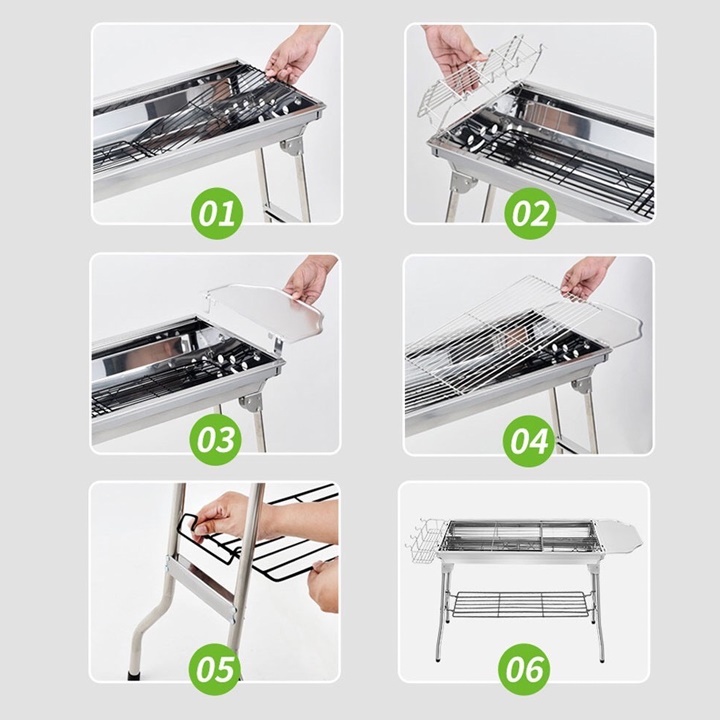 01

02

03

04

05

06