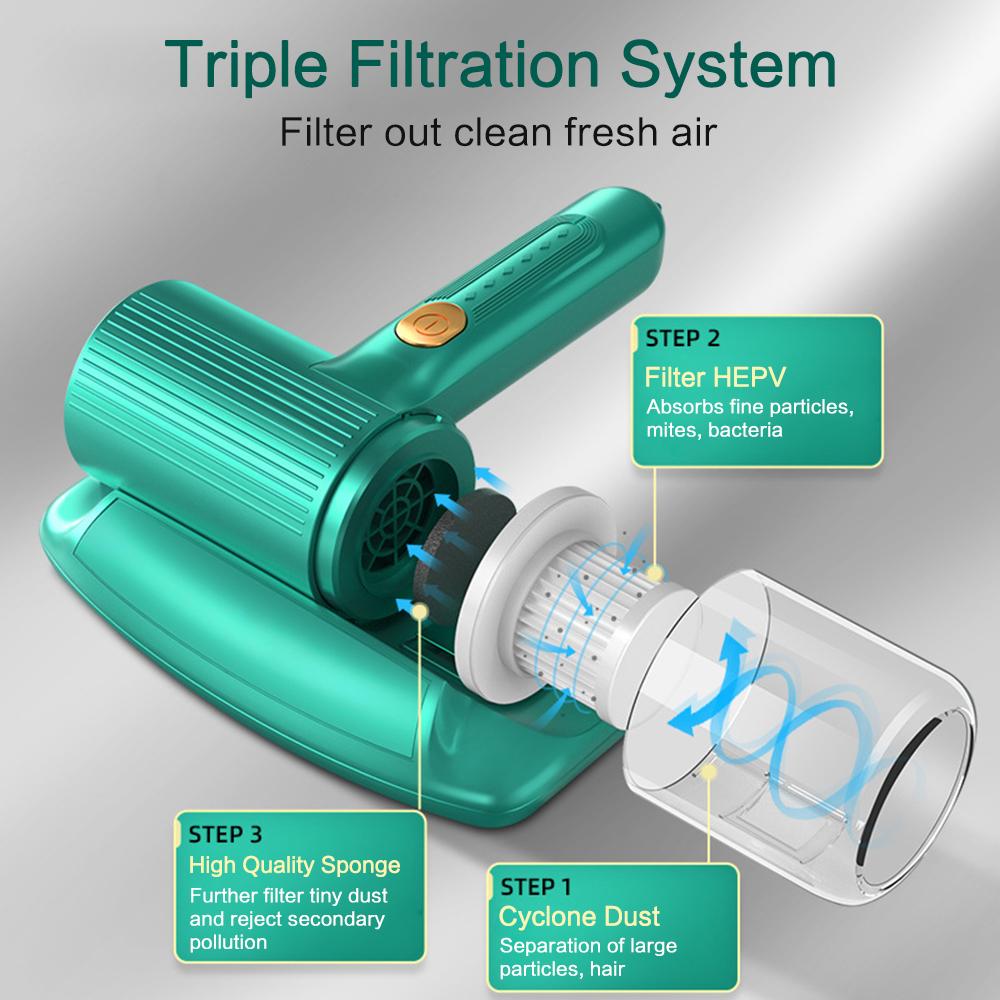 Triple Filtration System

Filter out clean fresh air

STEP 2

Filter HEPV

Absorbs fine particles, mites, bacteria

STEP 3

High Quality Sponge

Further filter tiny dust and reject secondary pollution

STEP 1

Cyclone Dust

Separation of large particles, hair