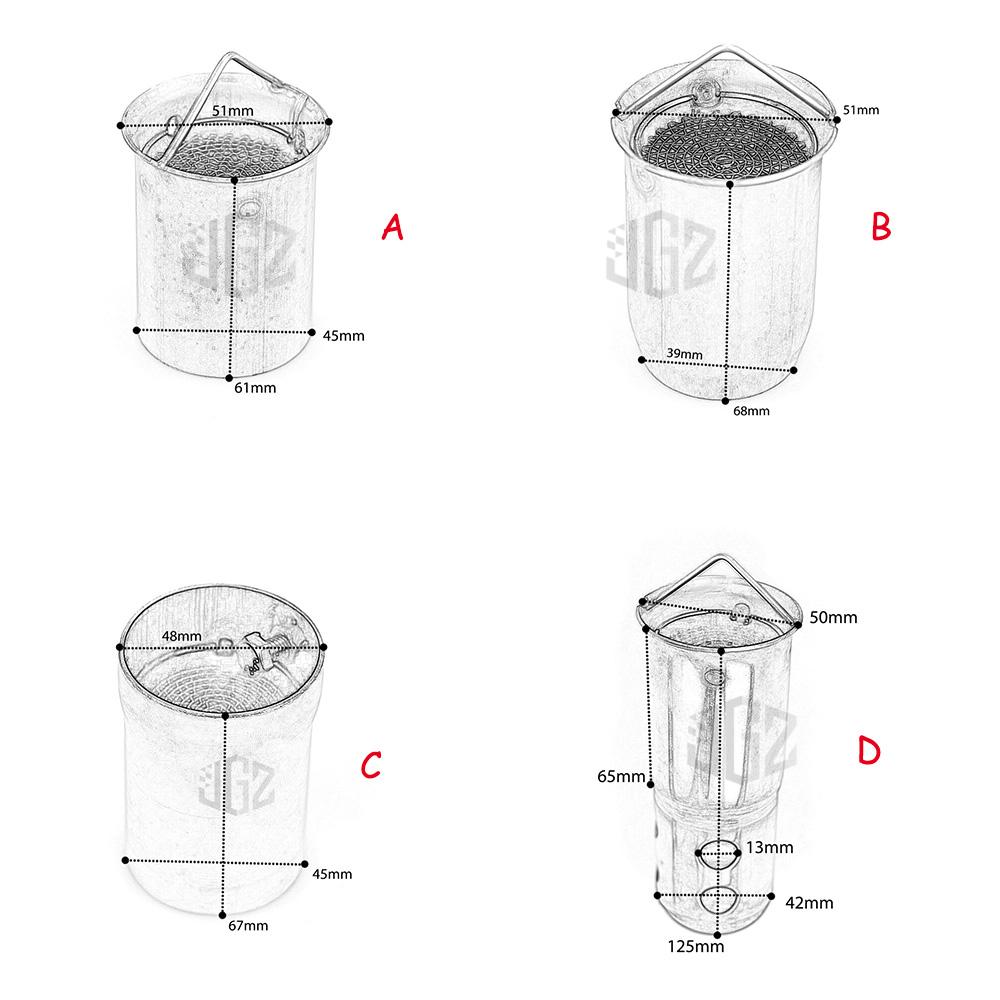 51mm

A

JGZ

45mm

61mm

51mm

B

JGZ

39mm

68mm

48mm

C

JGZ

45mm

67mm

50mm

D

JGZ

65mm

13mm

42mm

125mm