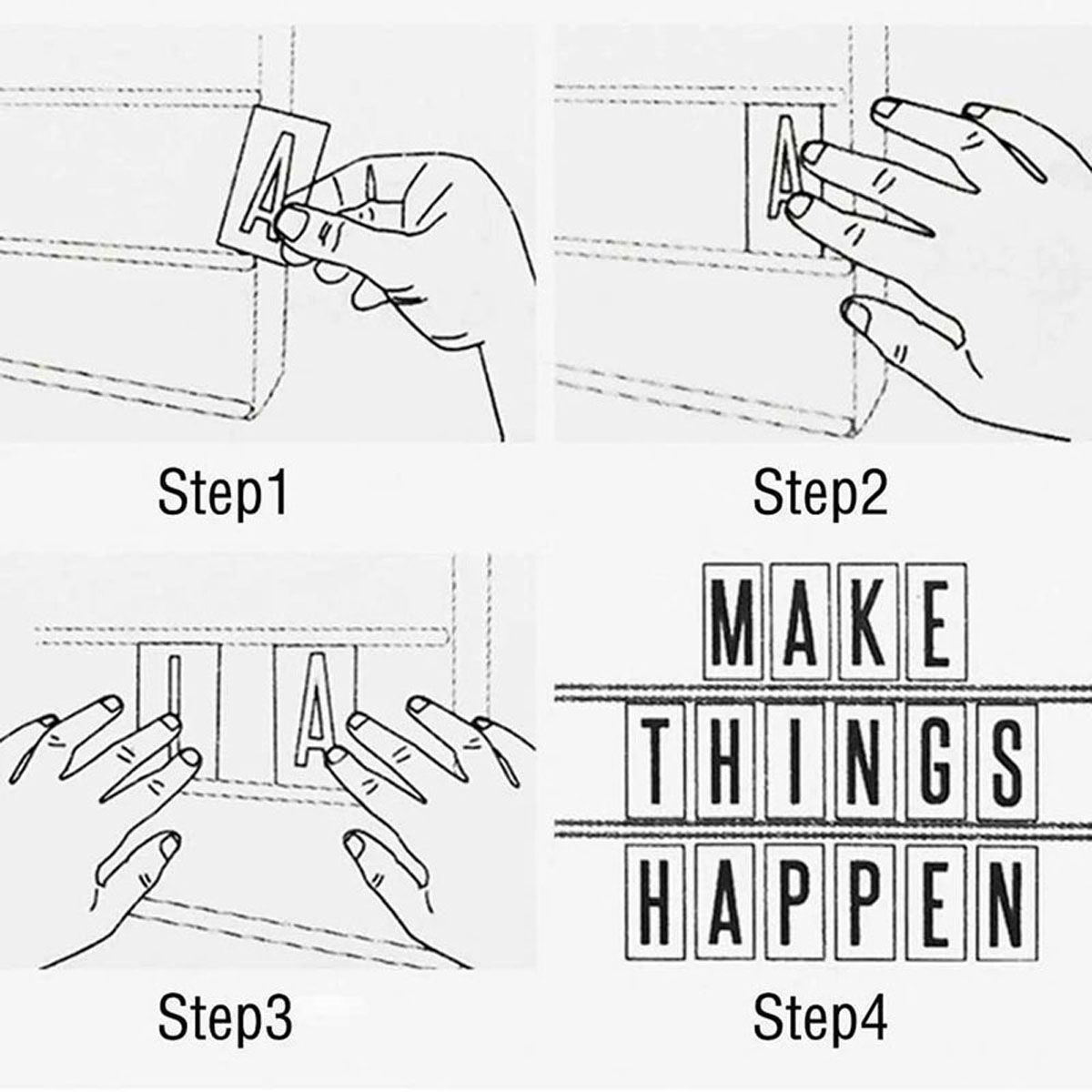 A

Step1

A

Step2

I A

Step3

MAKE
THINGS
HAPPEN

Step4