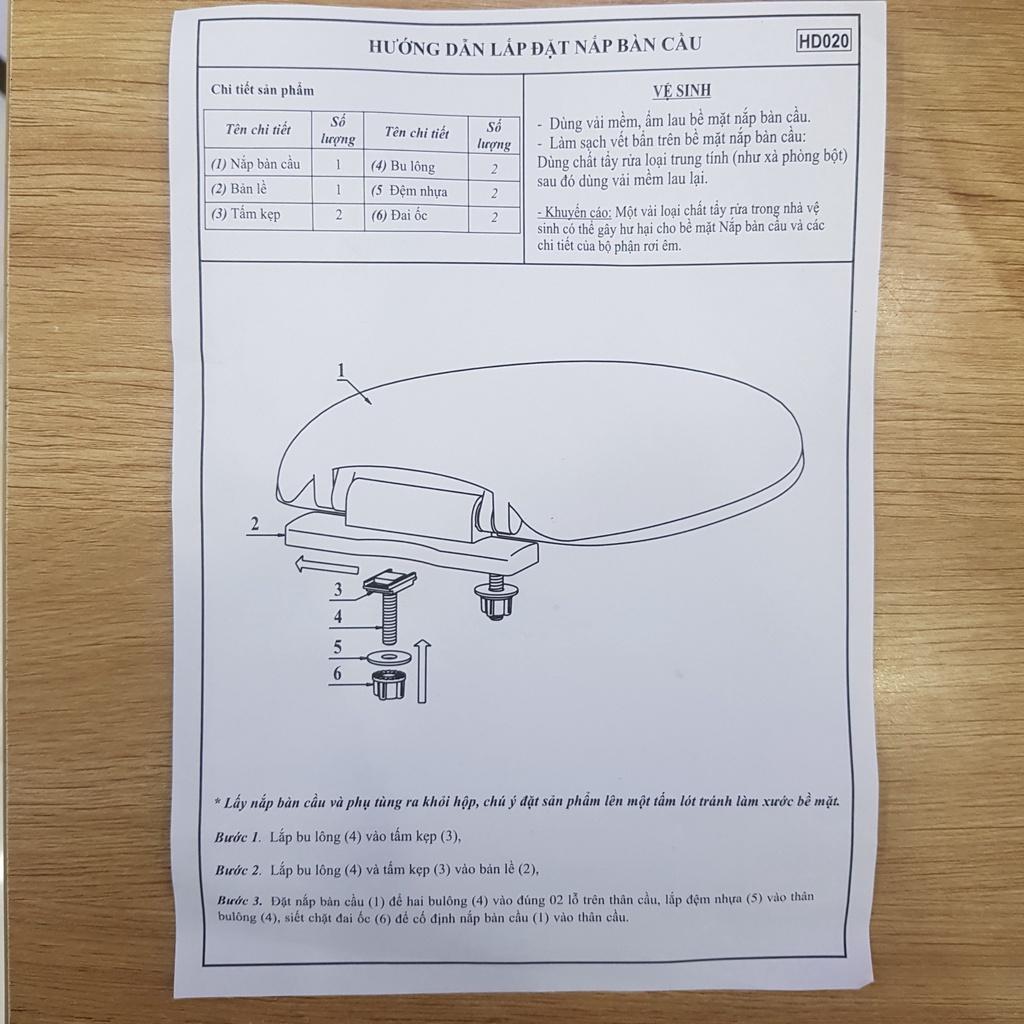 HƯỚNG DẪN LẮP ĐẶT NẮP BÀN CẦU

HD020

Chi tiết sản phẩm

| Tên chi tiết | Số lượng | Tên chi tiết | Số lượng |
|---|---|---|---|
| (1) Nắp bàn cầu | 1 | (4) Bu lông | 2 |
| (2) Bản lề | 1 | (5 Đệm nhựa | 2 |
| (3) Tấm kẹp | 2 | (6) Đai ốc | 2 |

VỆ SINH

- Dùng vải mềm, ẩm lau bề mặt nắp bàn cầu.
- Làm sạch vết bẩn trên bề mặt nắp bàn cầu: Dùng chất tẩy rửa loại trung tính (như xà phòng bột) sau đó dùng vải mềm lau lại.

- Khuyến cáo: Một vài loại chất tẩy rửa trong nhà vệ sinh có thể gây hư hại cho bề mặt Nắp bàn cầu và các chi tiết của bộ phận rơi êm.

1
2
3
4
5
6

* Lấy nắp bàn cầu và phụ tùng ra khỏi hộp, chú ý đặt sản phẩm lên một tấm lót tránh làm xước bề mặt.

Bước 1. Lắp bu lông (4) vào tấm kẹp (3),

Bước 2. Lắp bu lông (4) và tấm kẹp (3) vào bản lề (2),

Bước 3. Đặt nắp bàn cầu (1) để hai bulông (4) vào đúng 02 lỗ trên thân cầu, lắp đệm nhựa (5) vào thân bulông (4), siết chặt đai ốc (6) để cố định nắp bàn cầu (1) vào thân cầu.